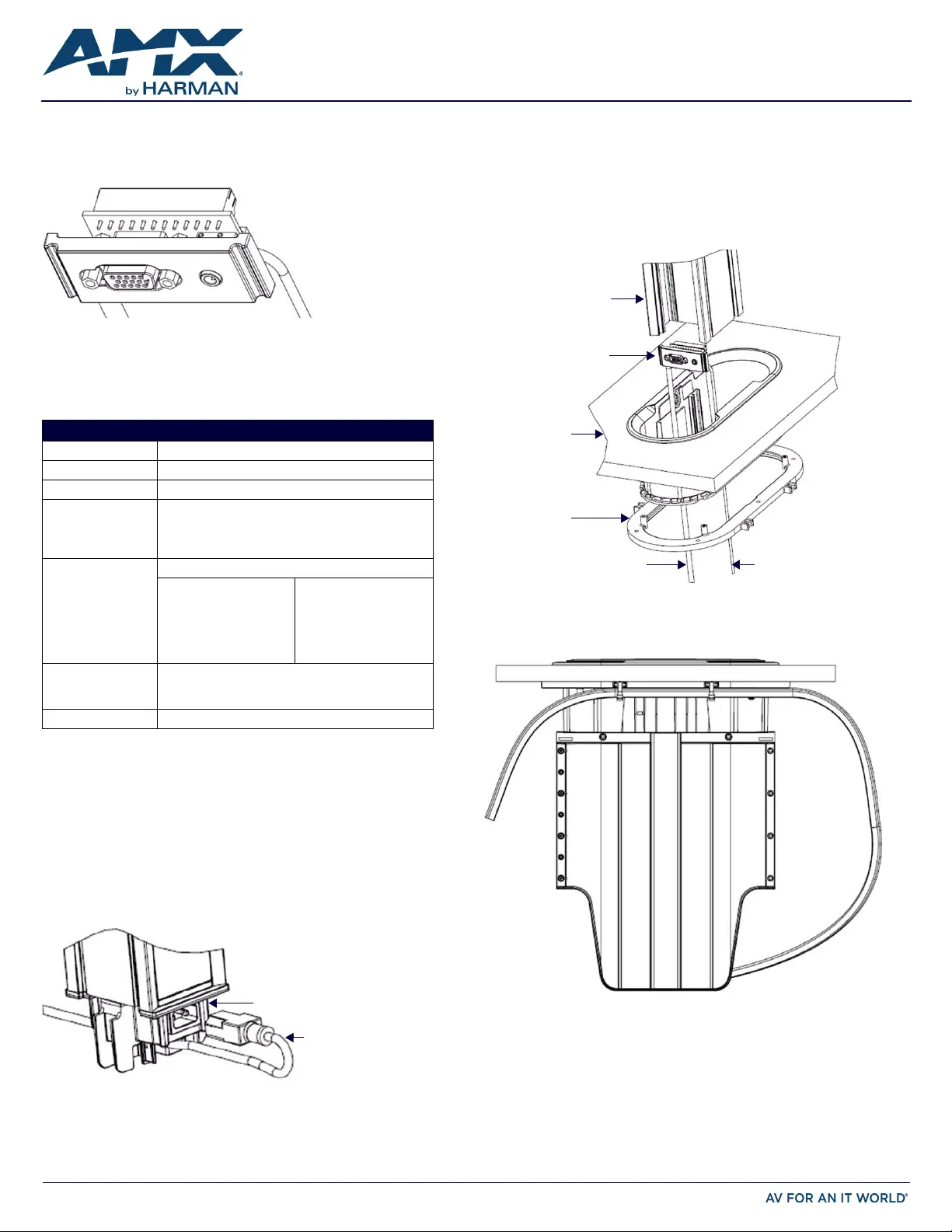 AMX
by HARMAN

AV FOR AN IT WORLD®