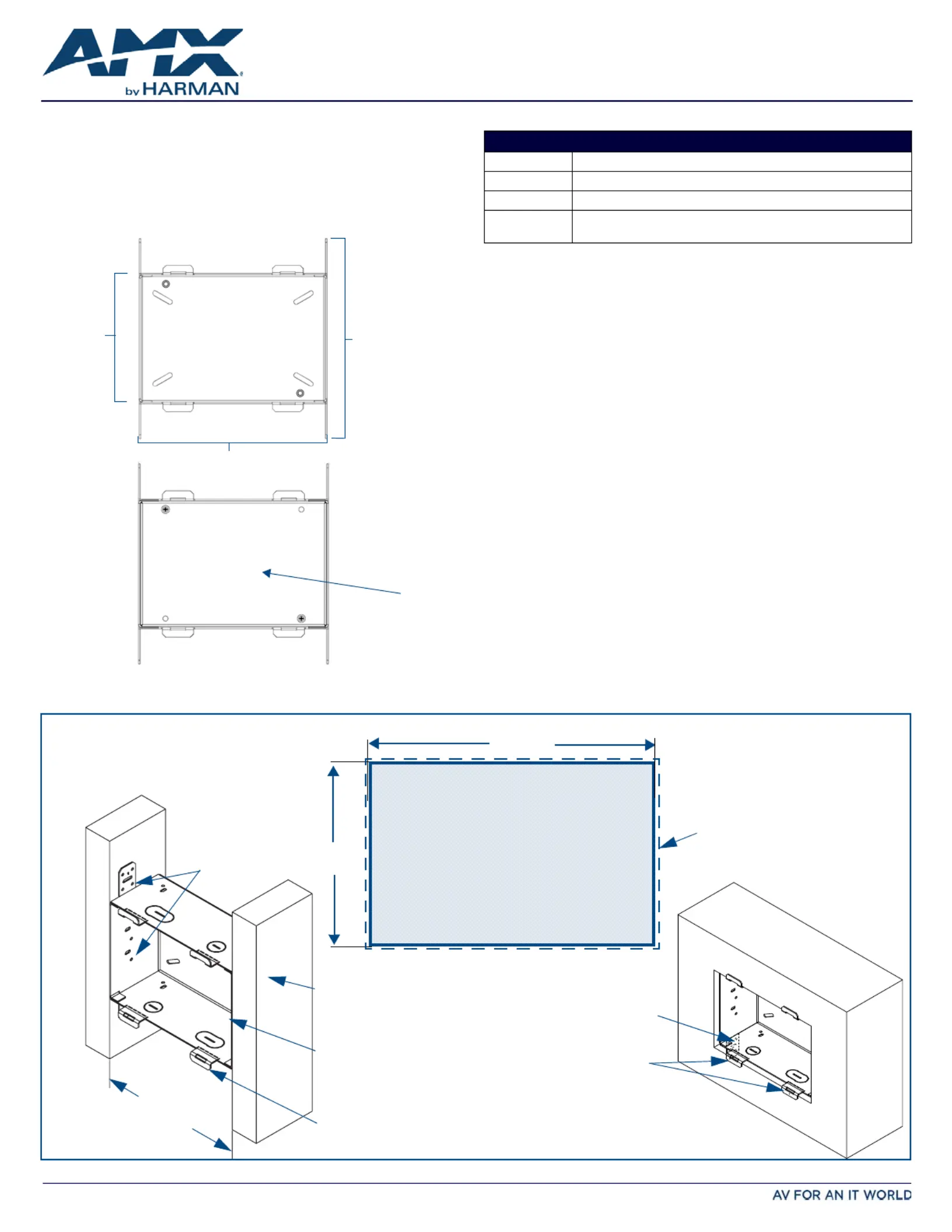 AMX
by HARMAN

AV FOR AN IT WORLD