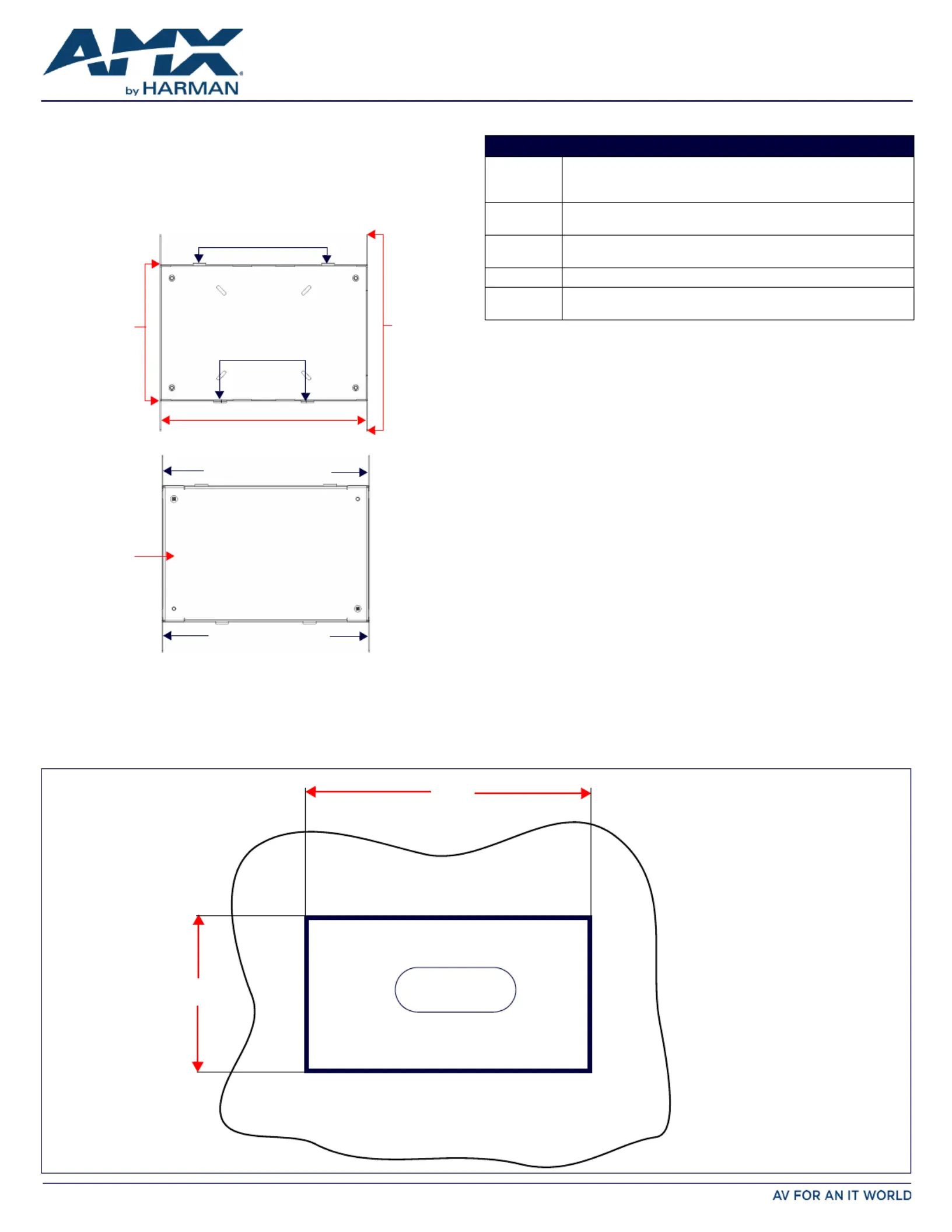 AMX
by HARMAN

AV FOR AN IT WORLD