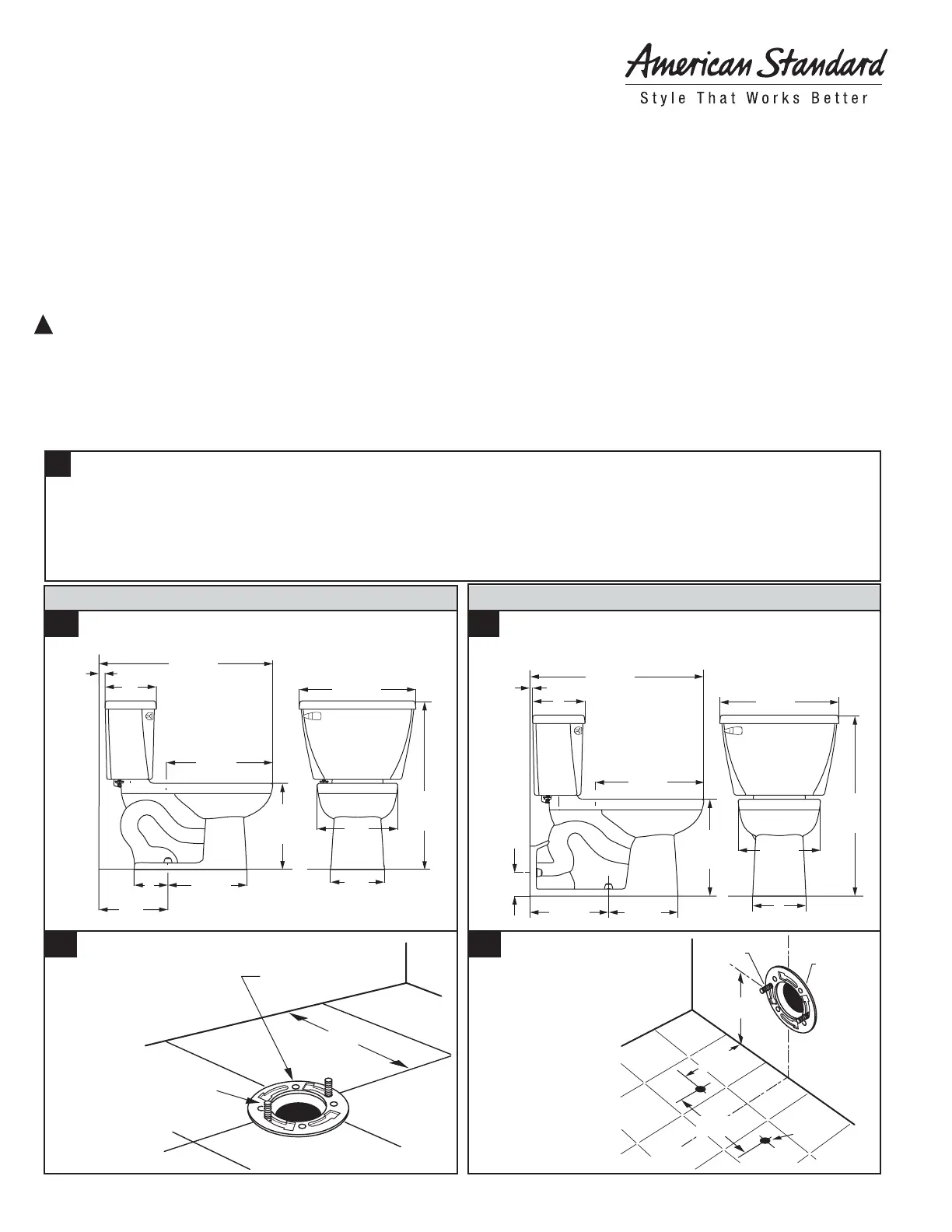 American Standard
Style That Works Better