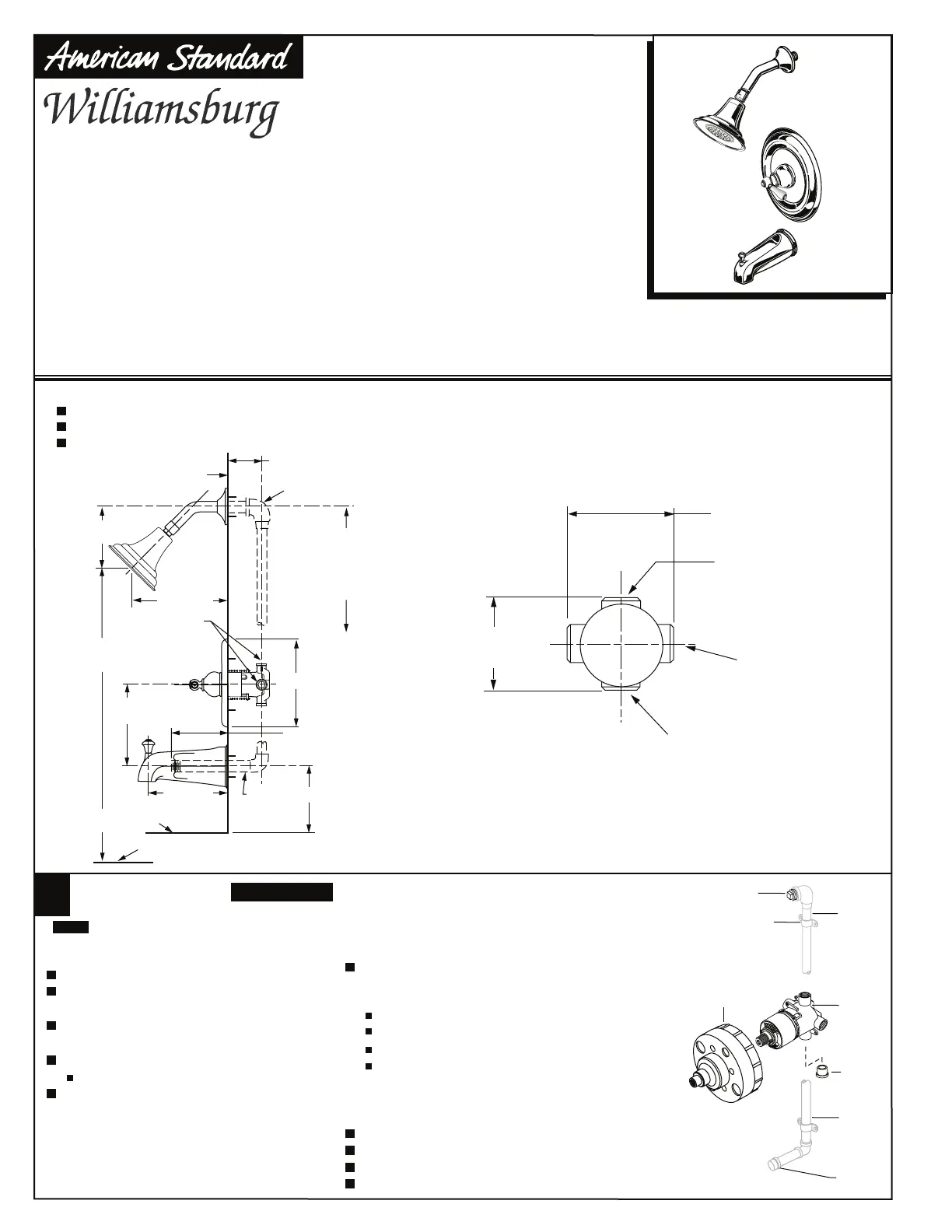 American Standard

Williamsburg