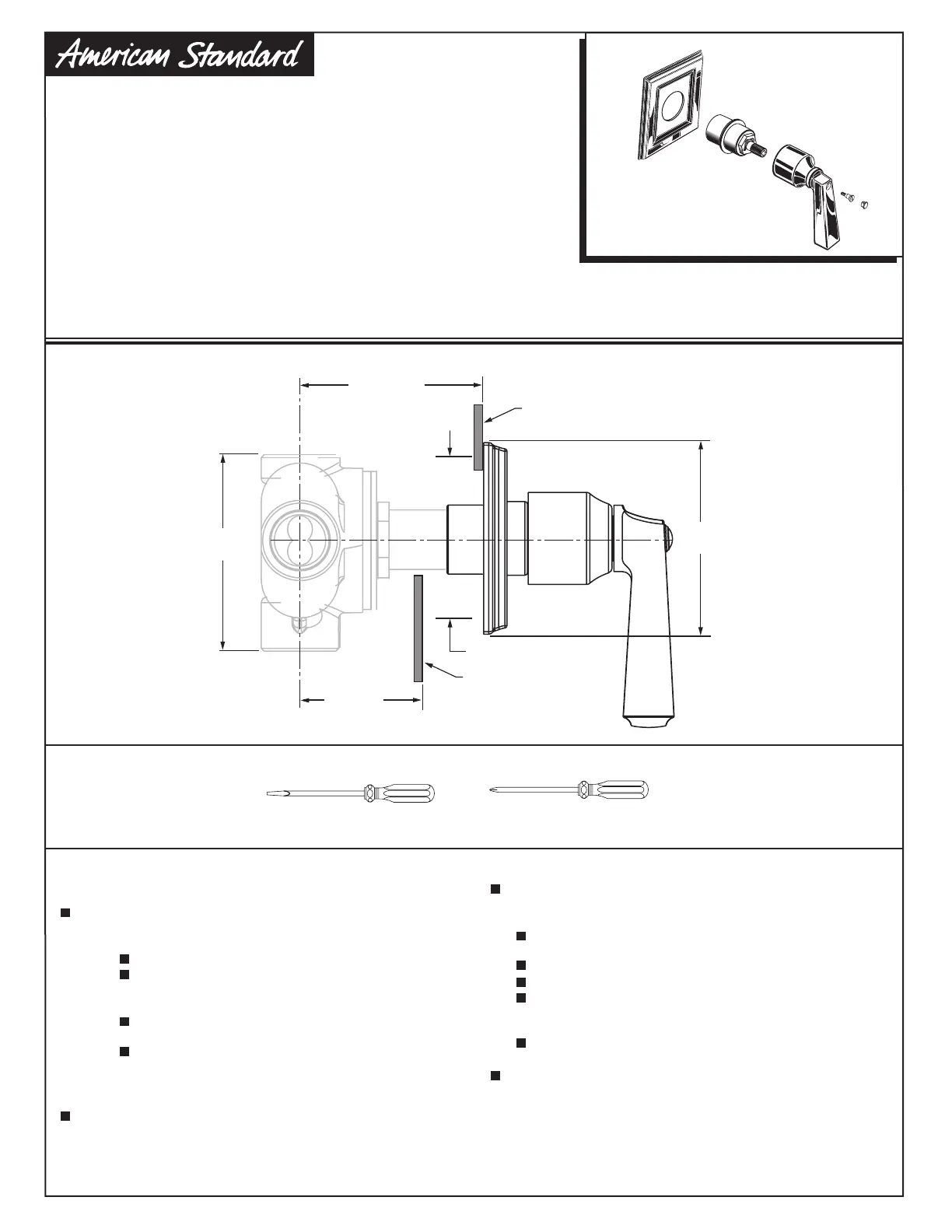 American Standard