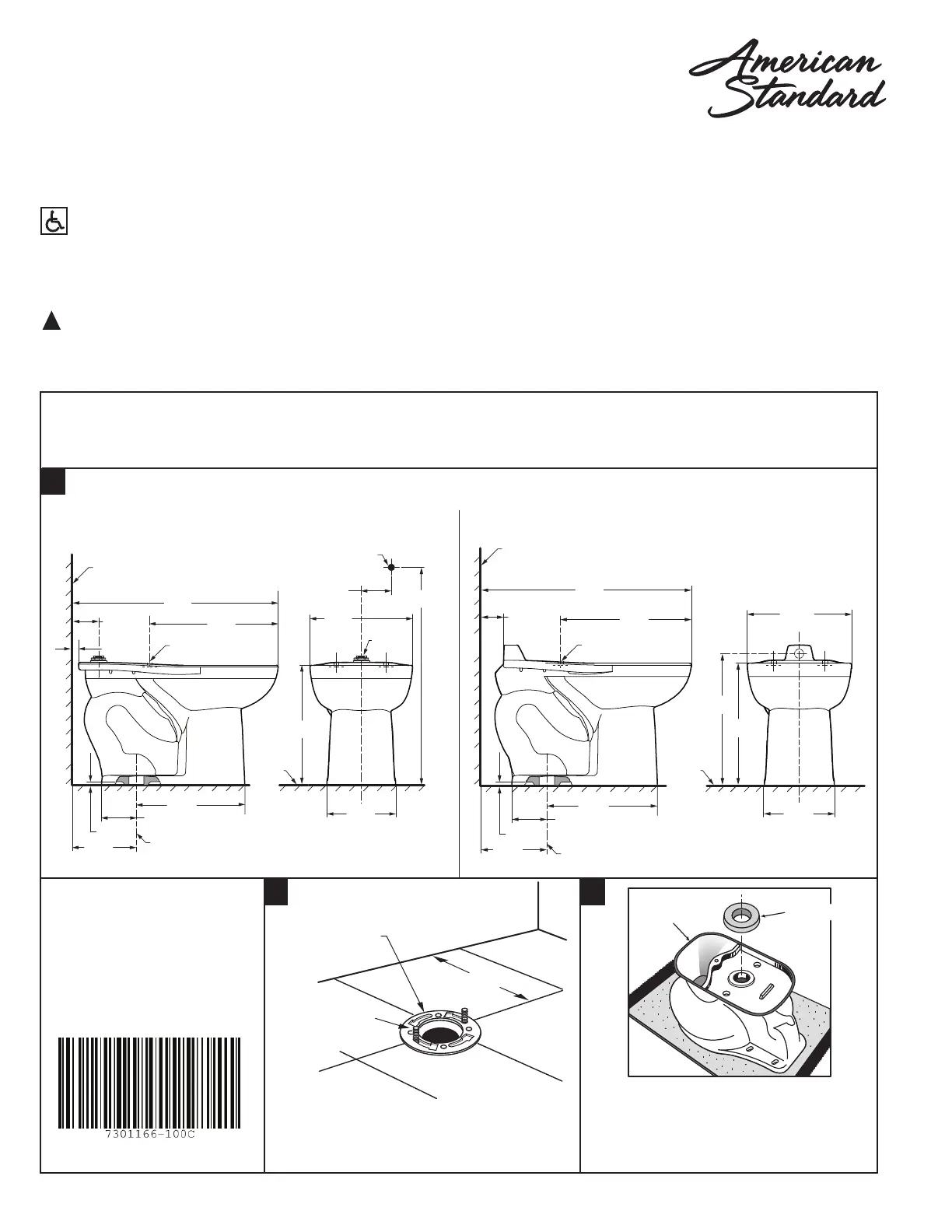 American Standard

7301166-100C