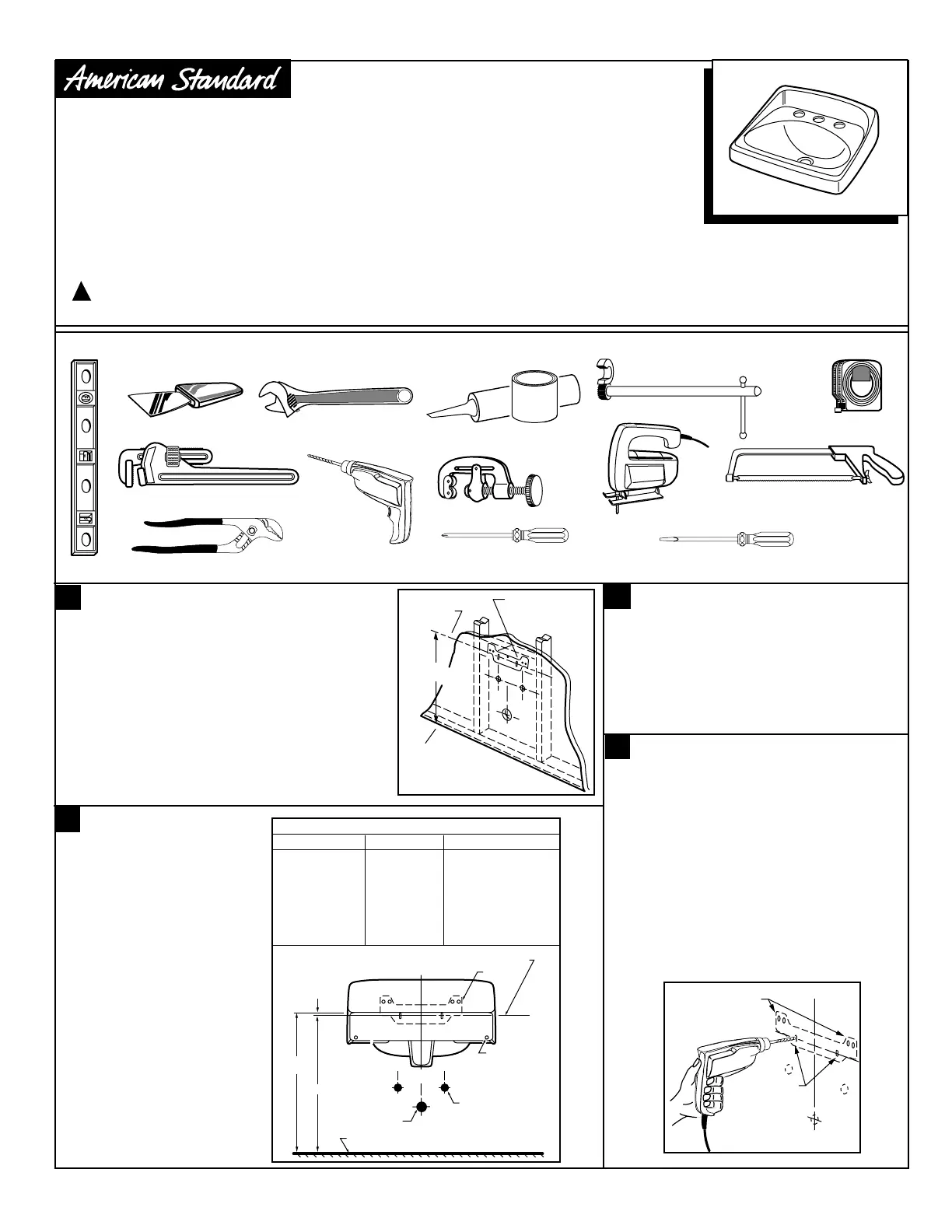 American Standard