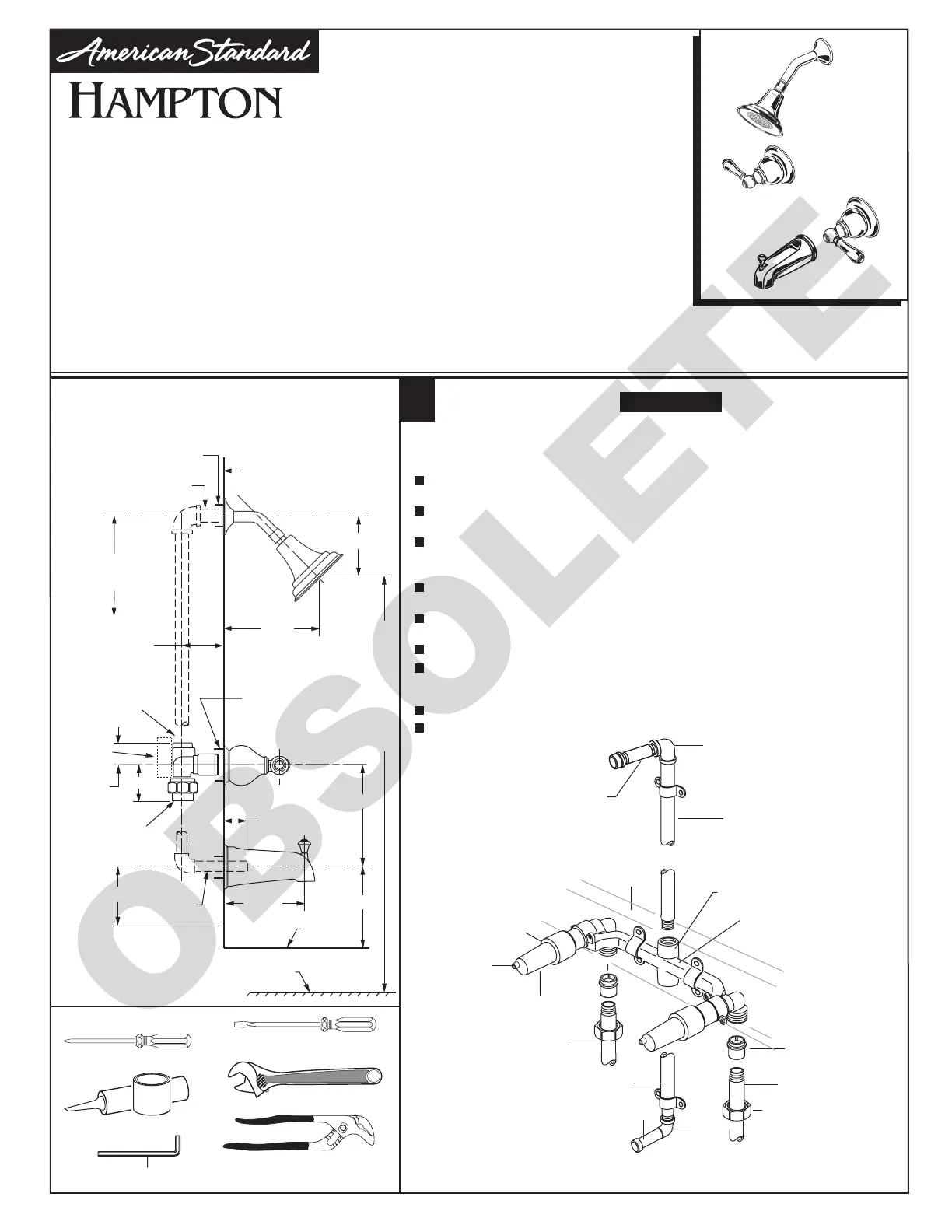 American Standard

HAMPTON

OBSOLETE