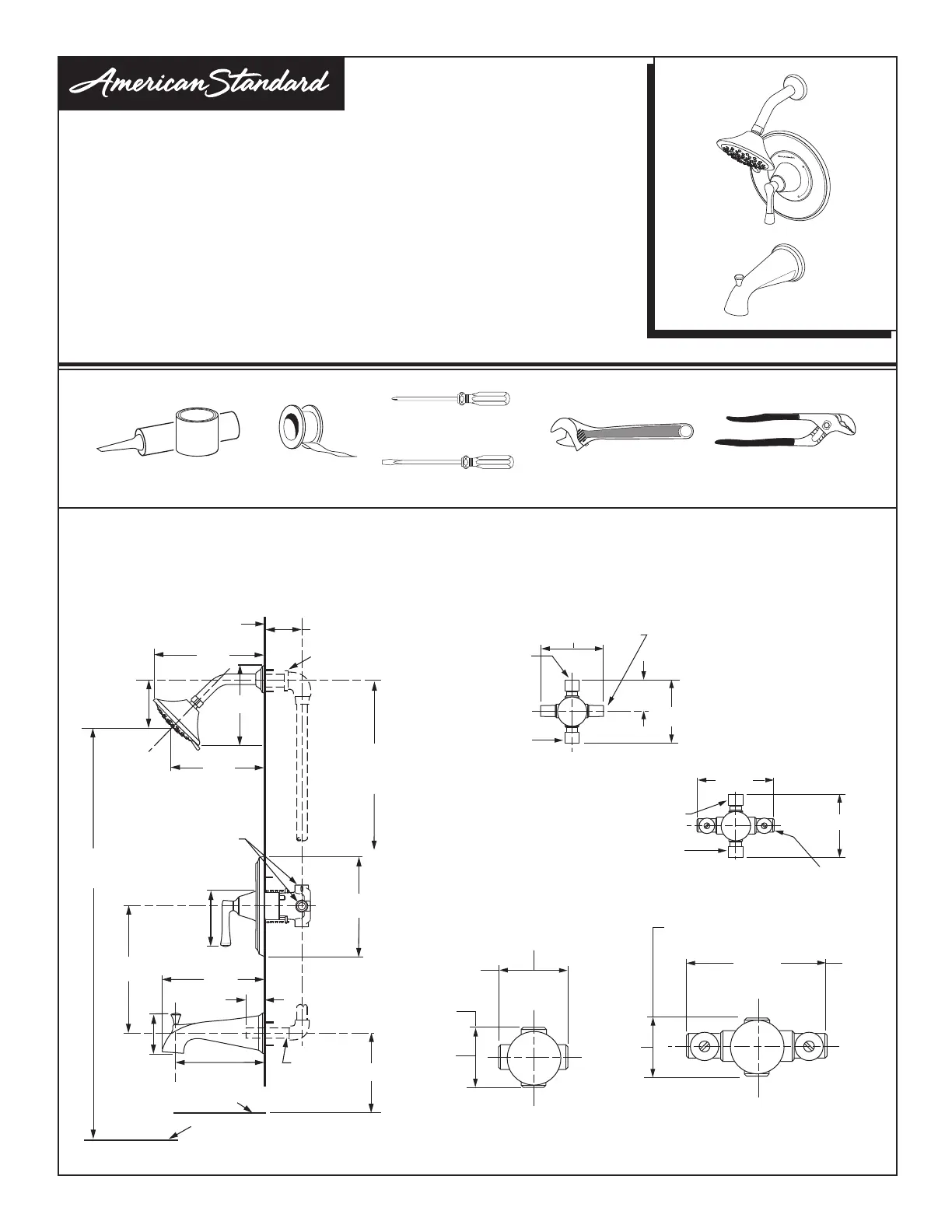 American Standard