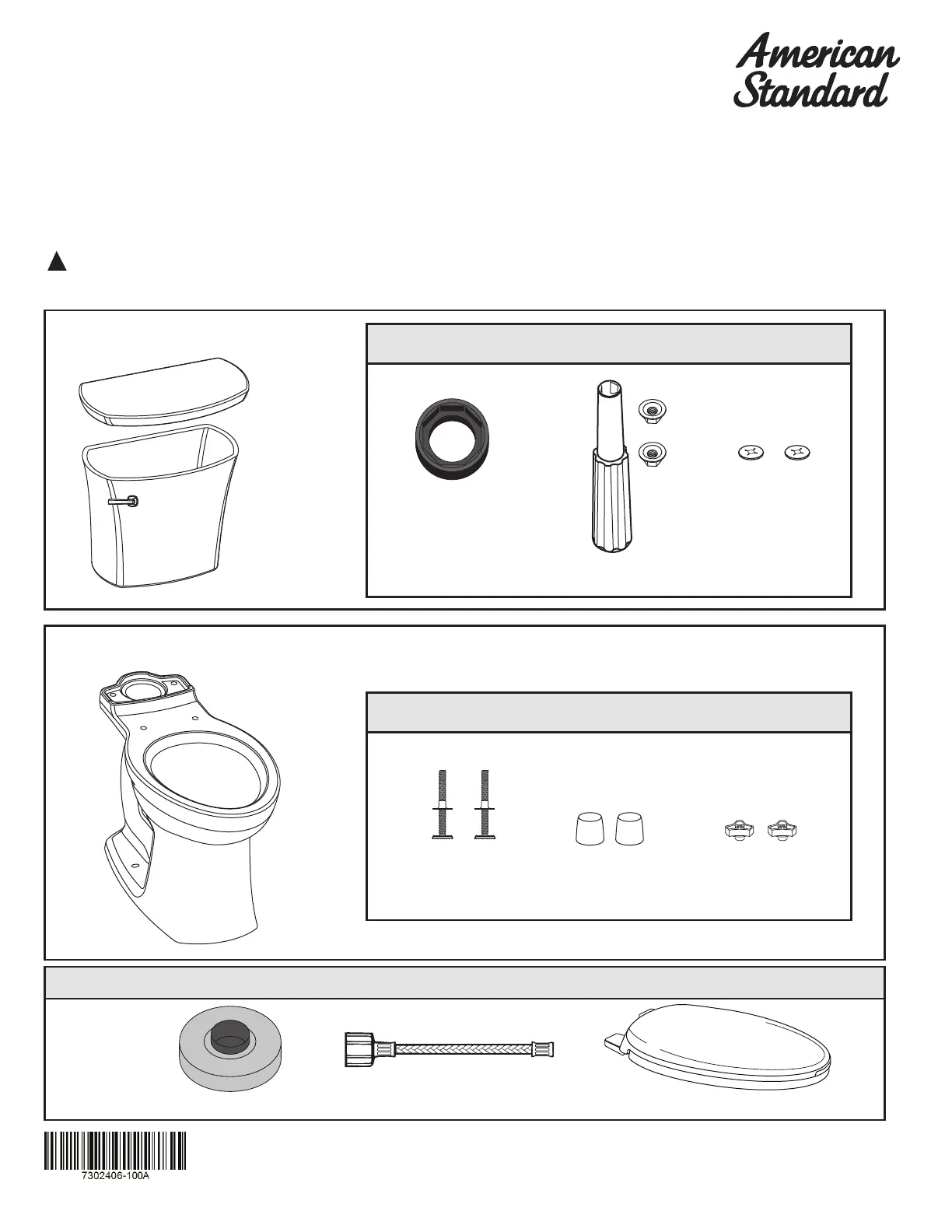 American Standard

7302406-100A