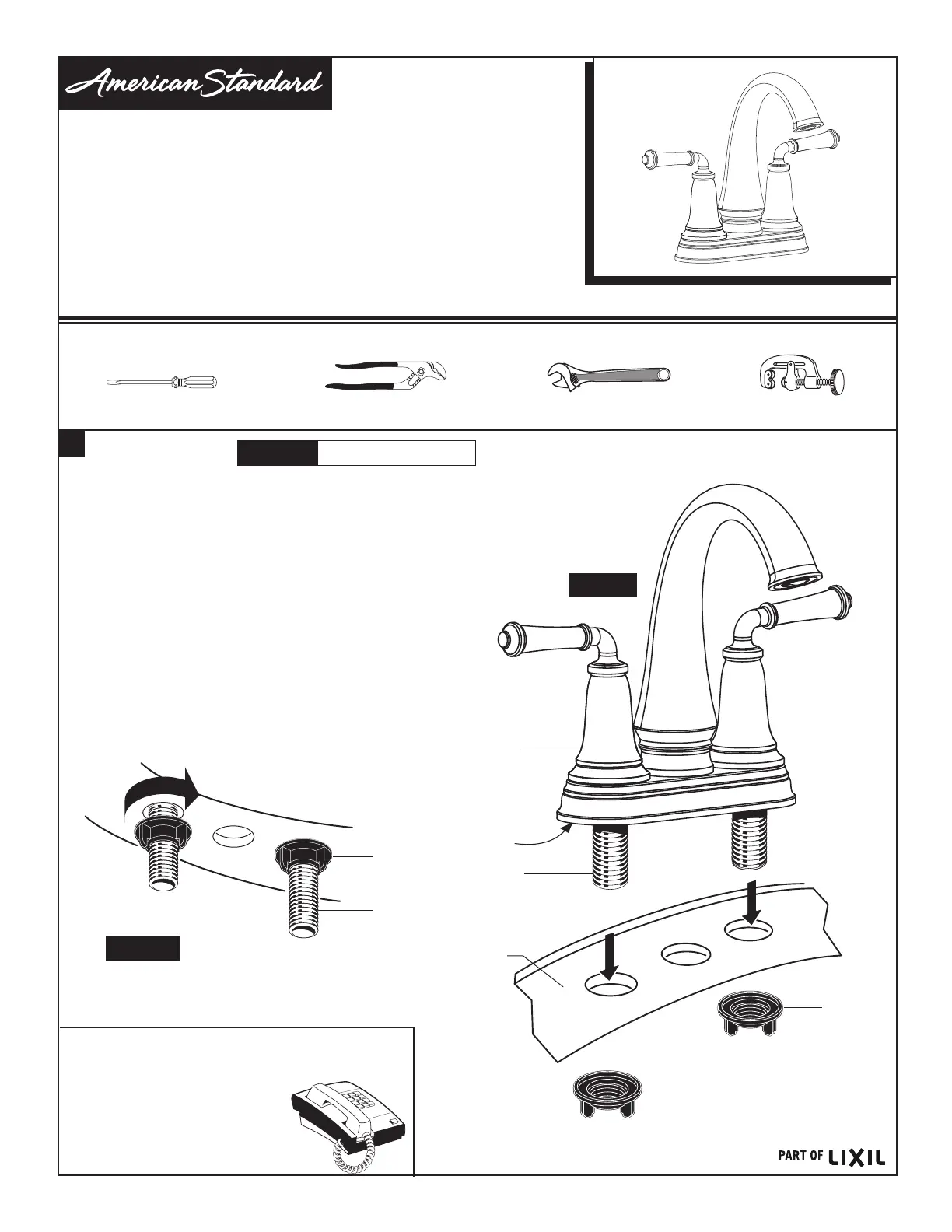 American Standard

PART OF LIXIL