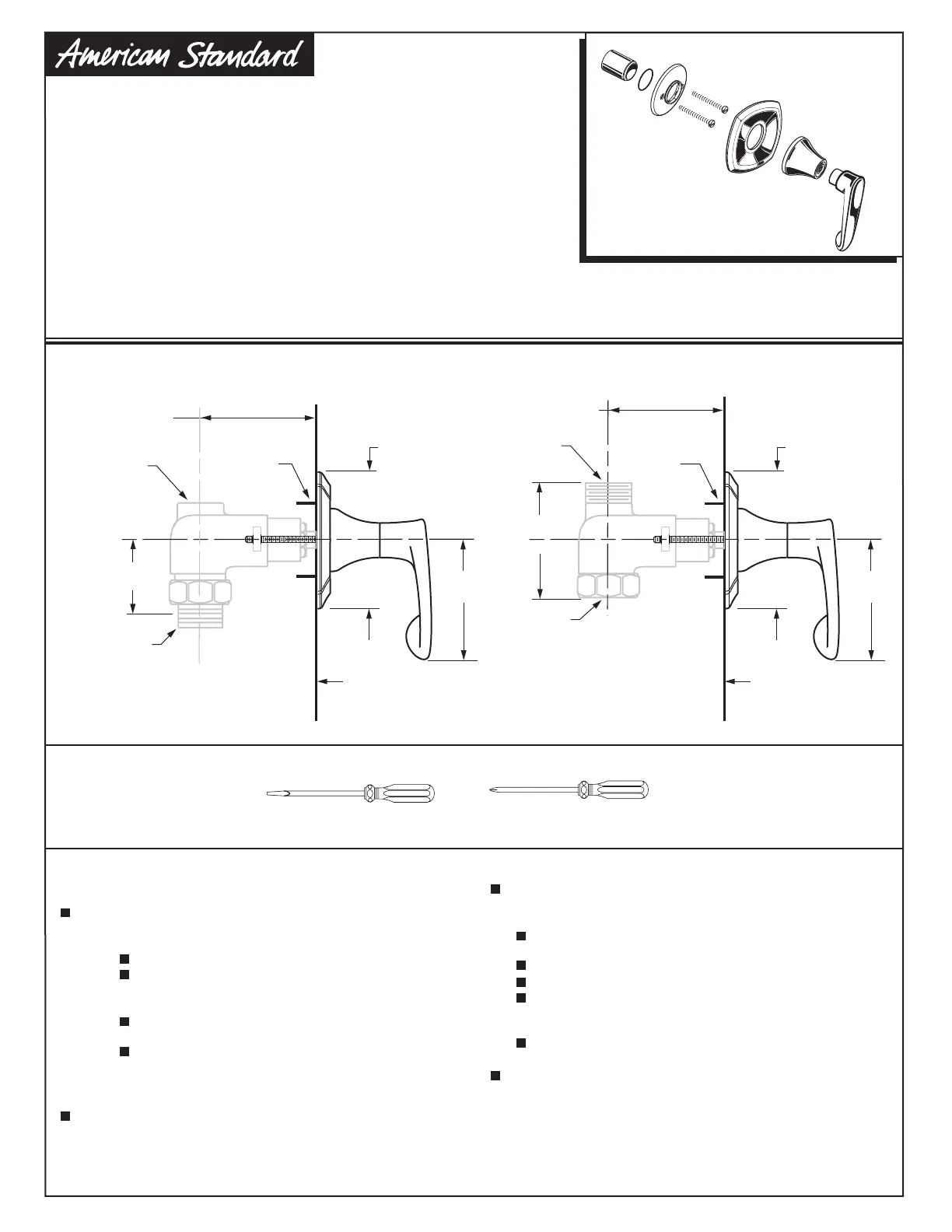 American Standard