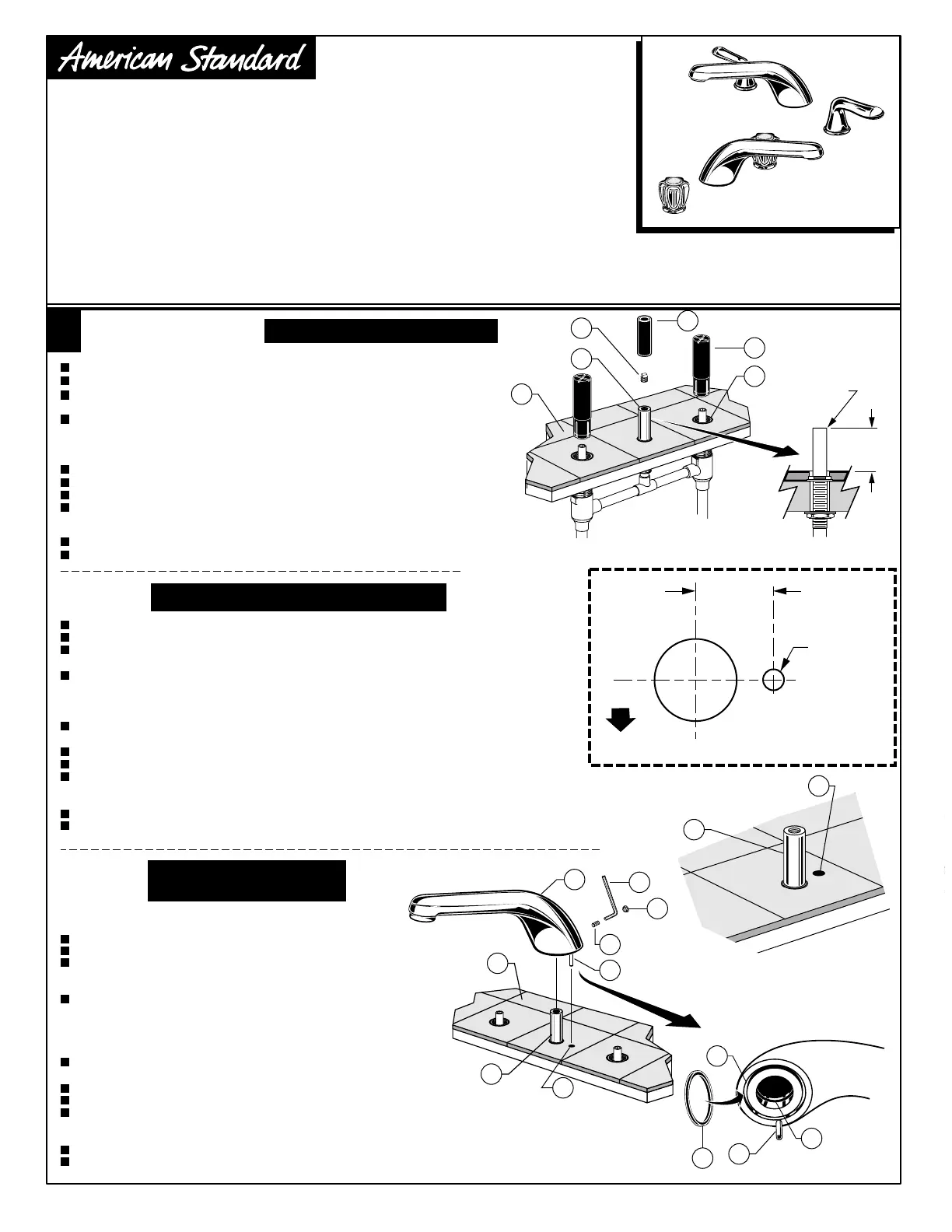 American Standard