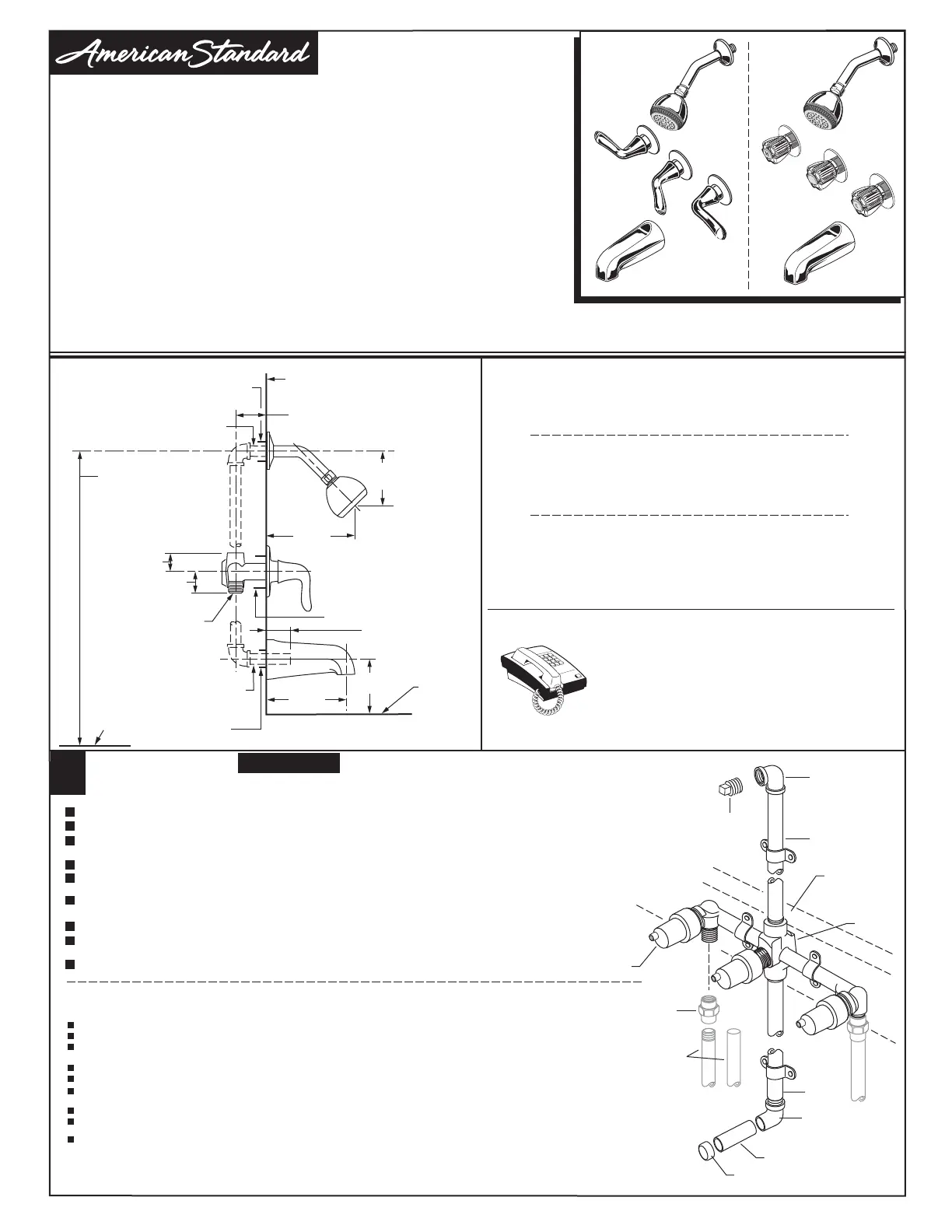 American Standard