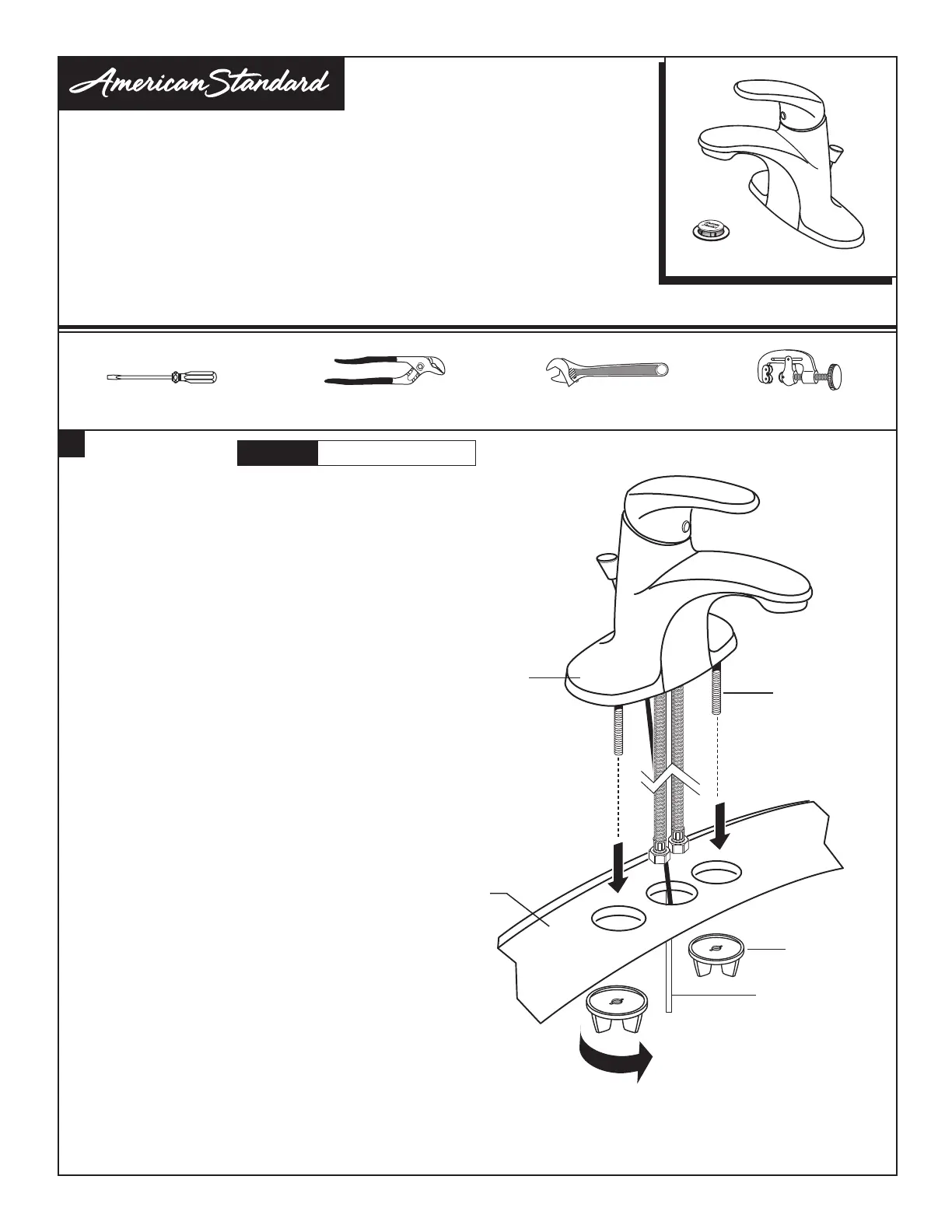 American Standard