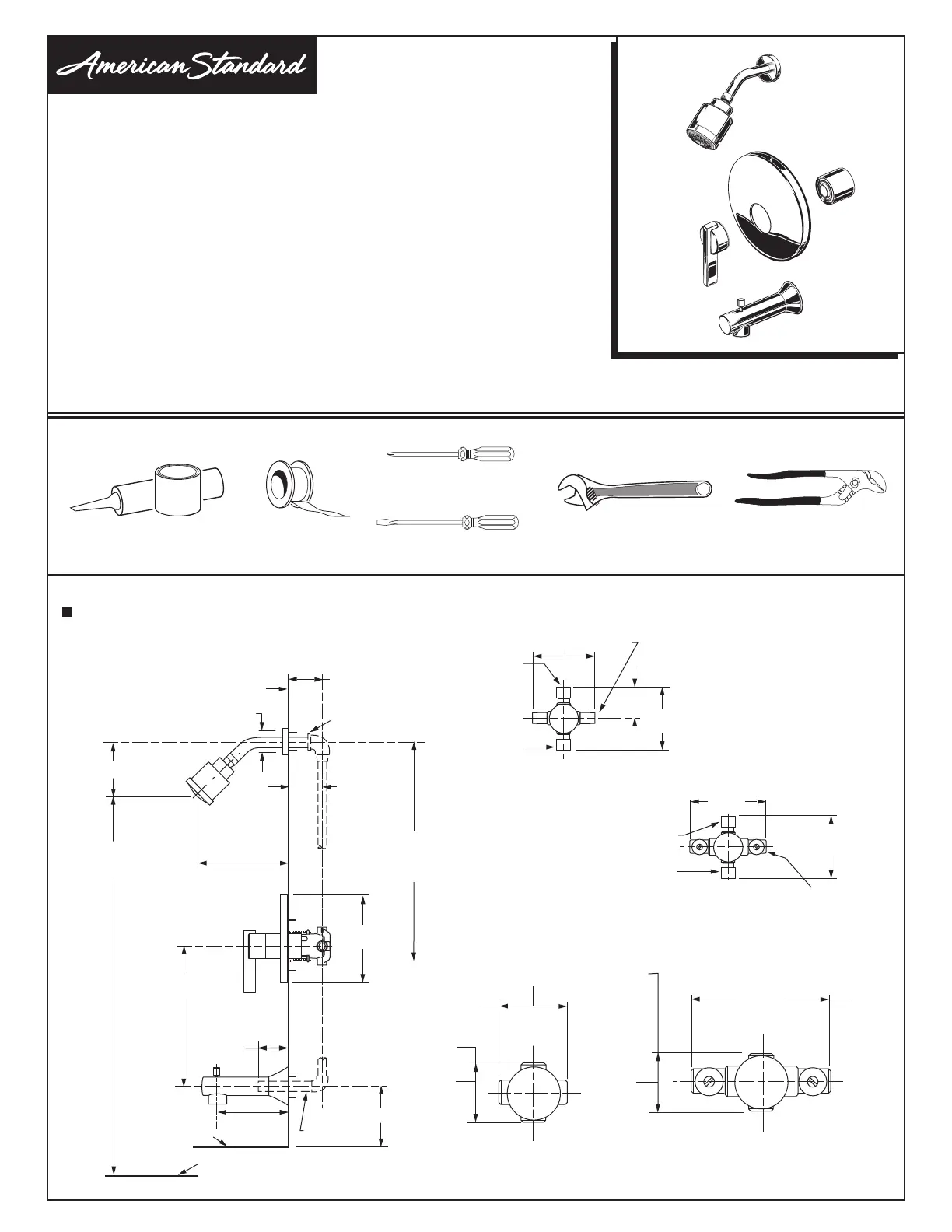 American Standard