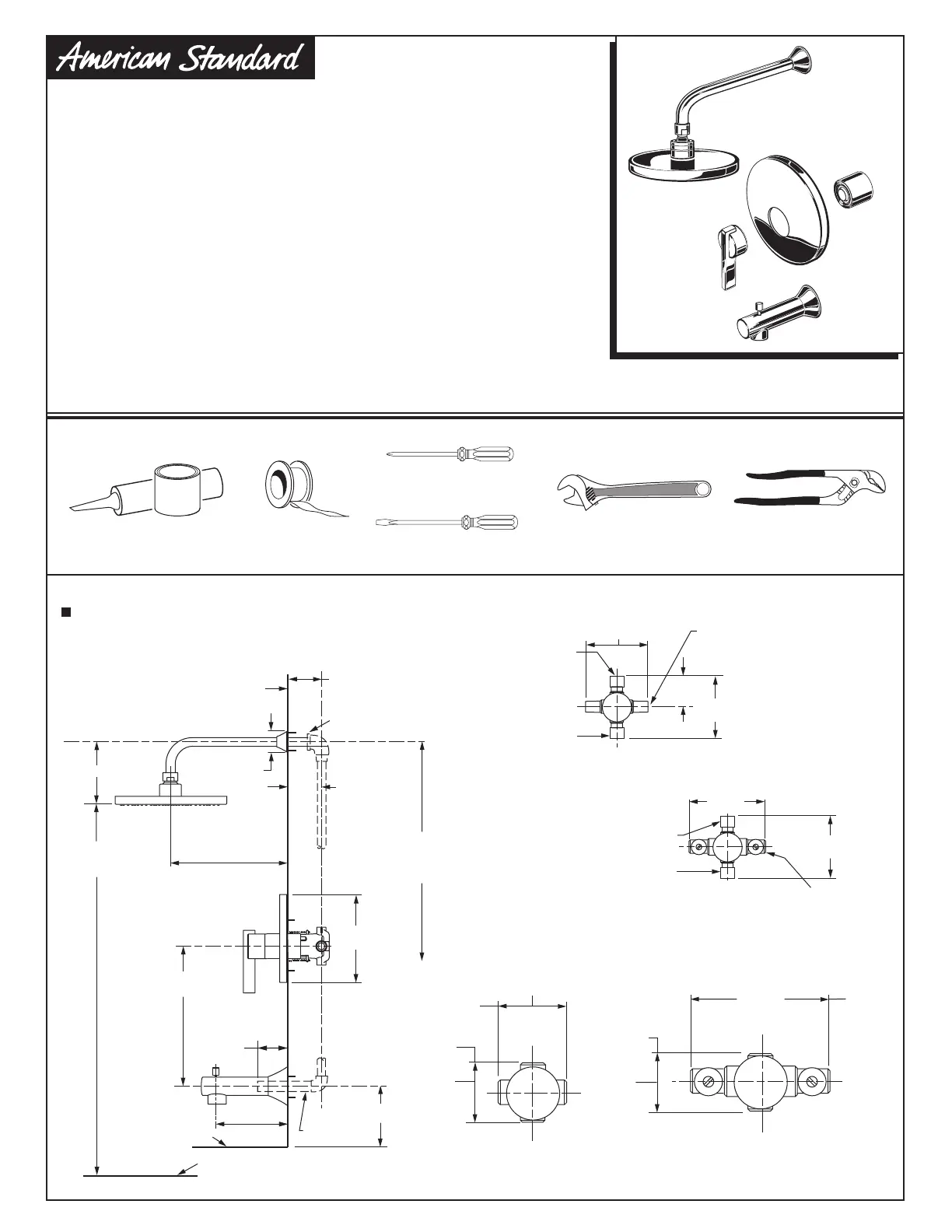 American Standard