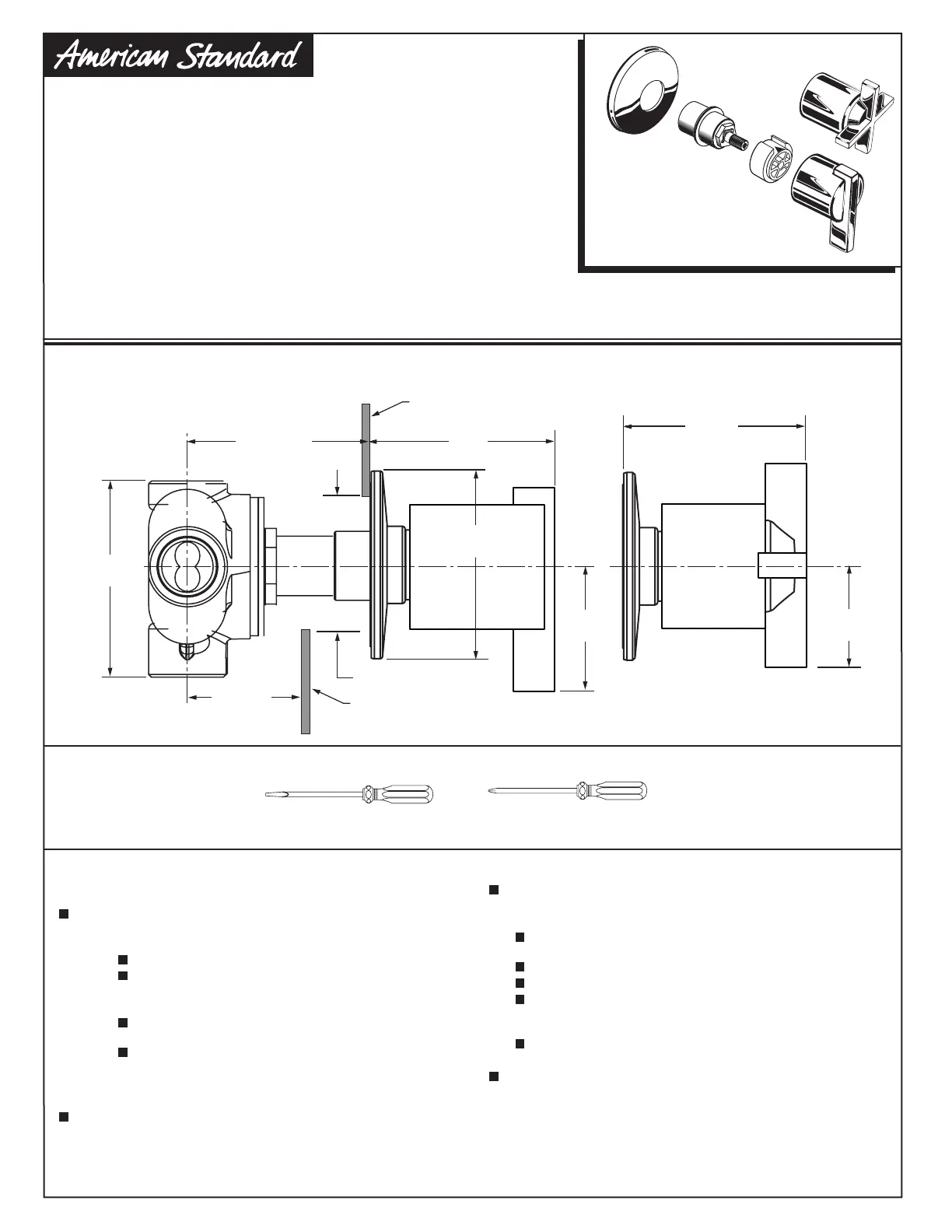 American Standard