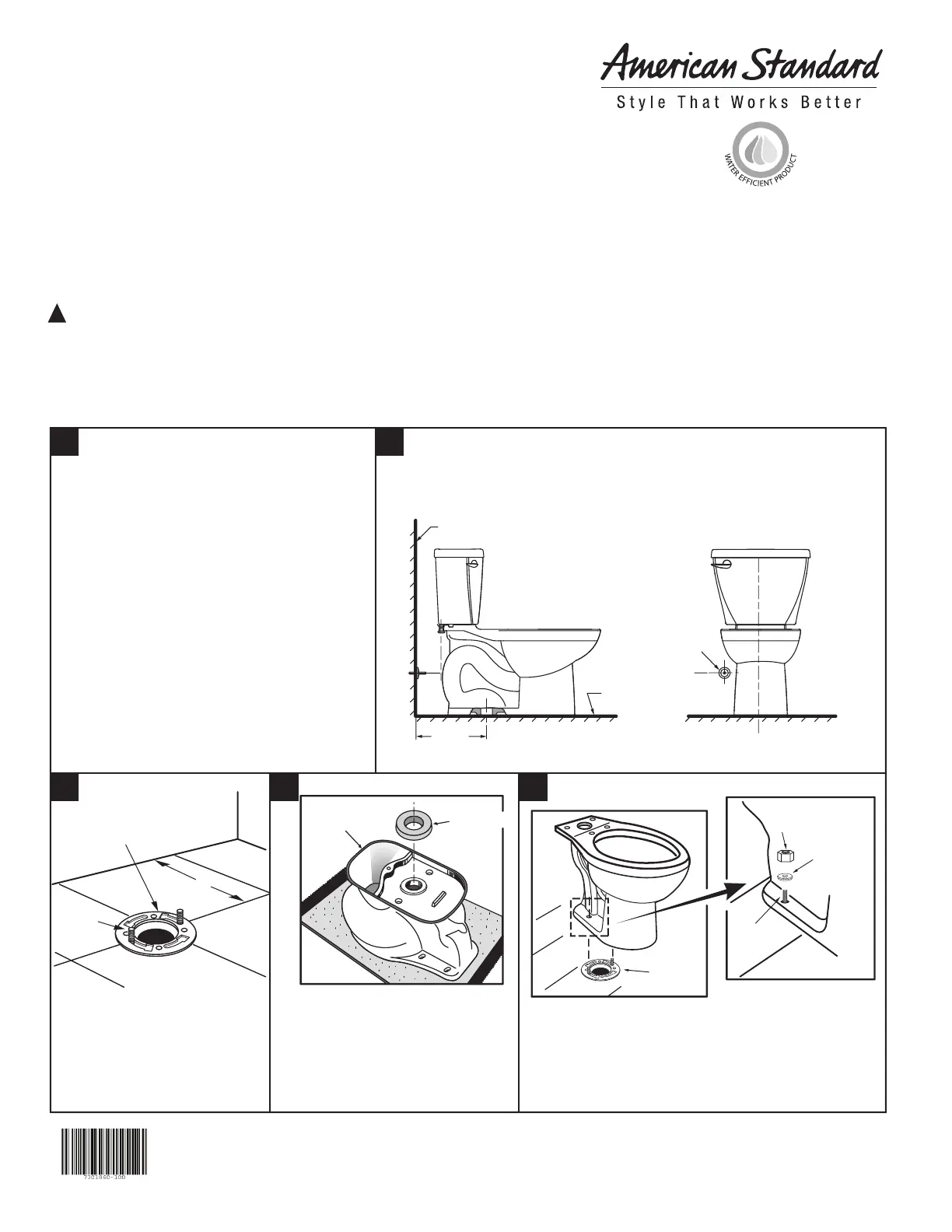 American Standard

Style That Works Better

WATER EFFICIENT PRODUCT

7301860-100