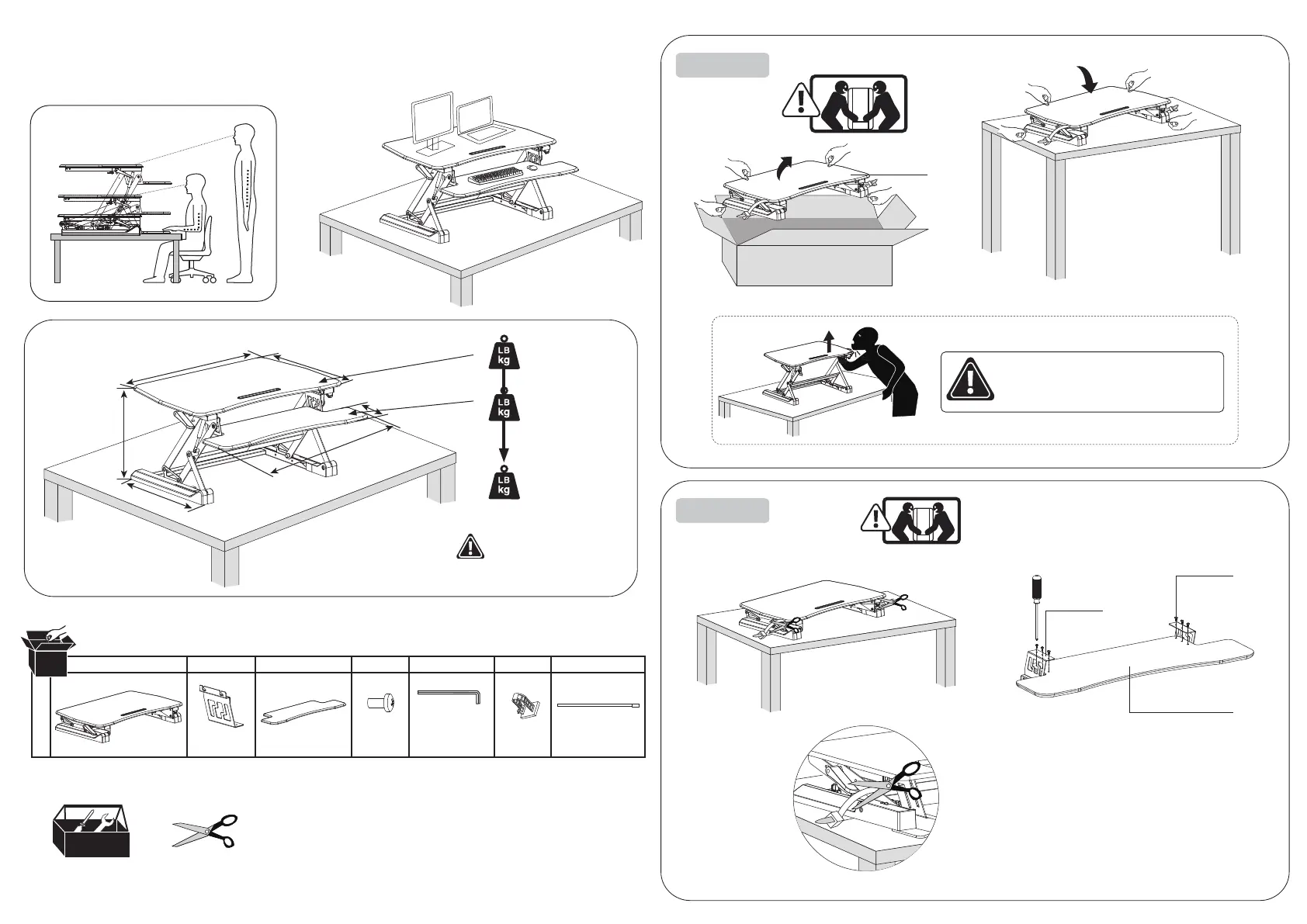 LB
kg

LB
kg

LB
kg