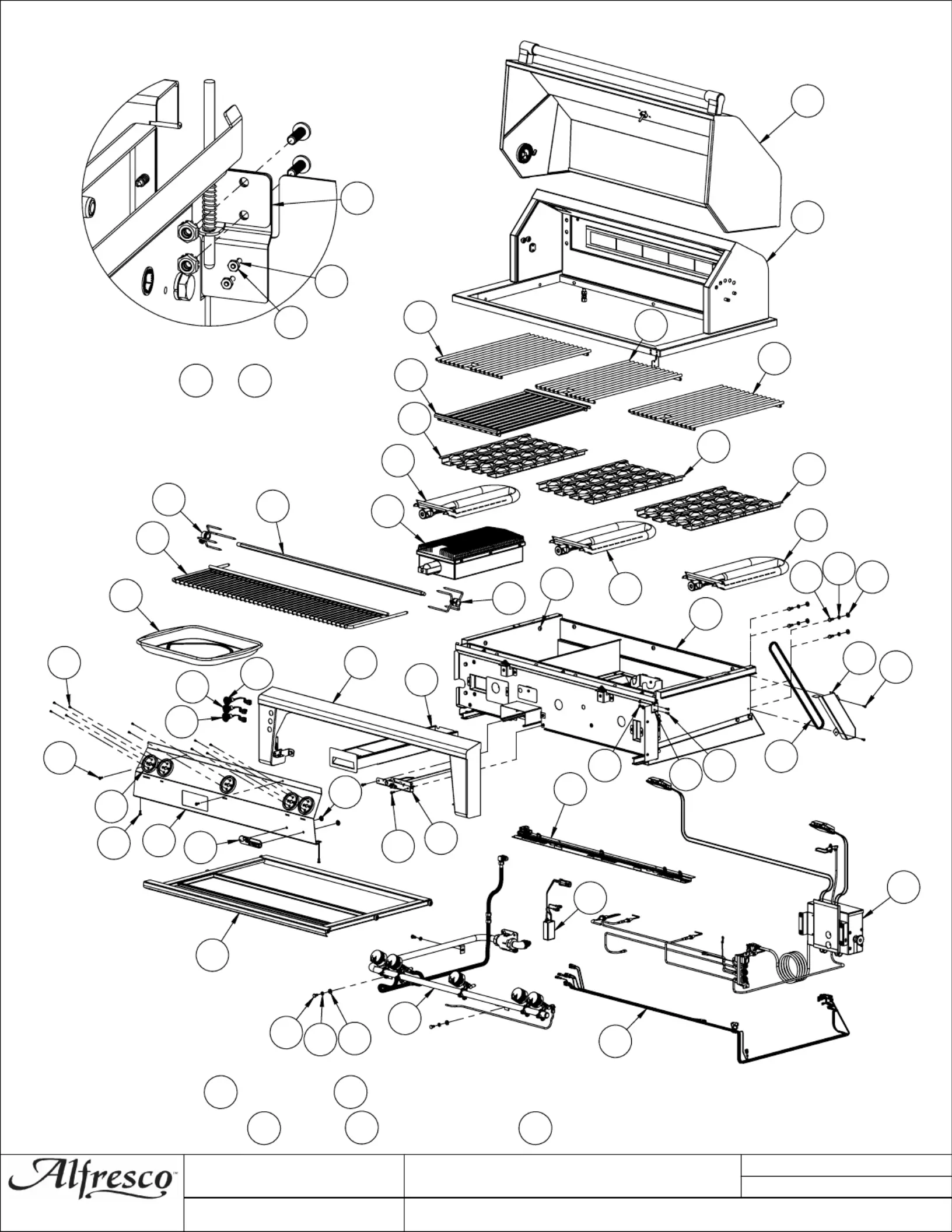 Alfresco™