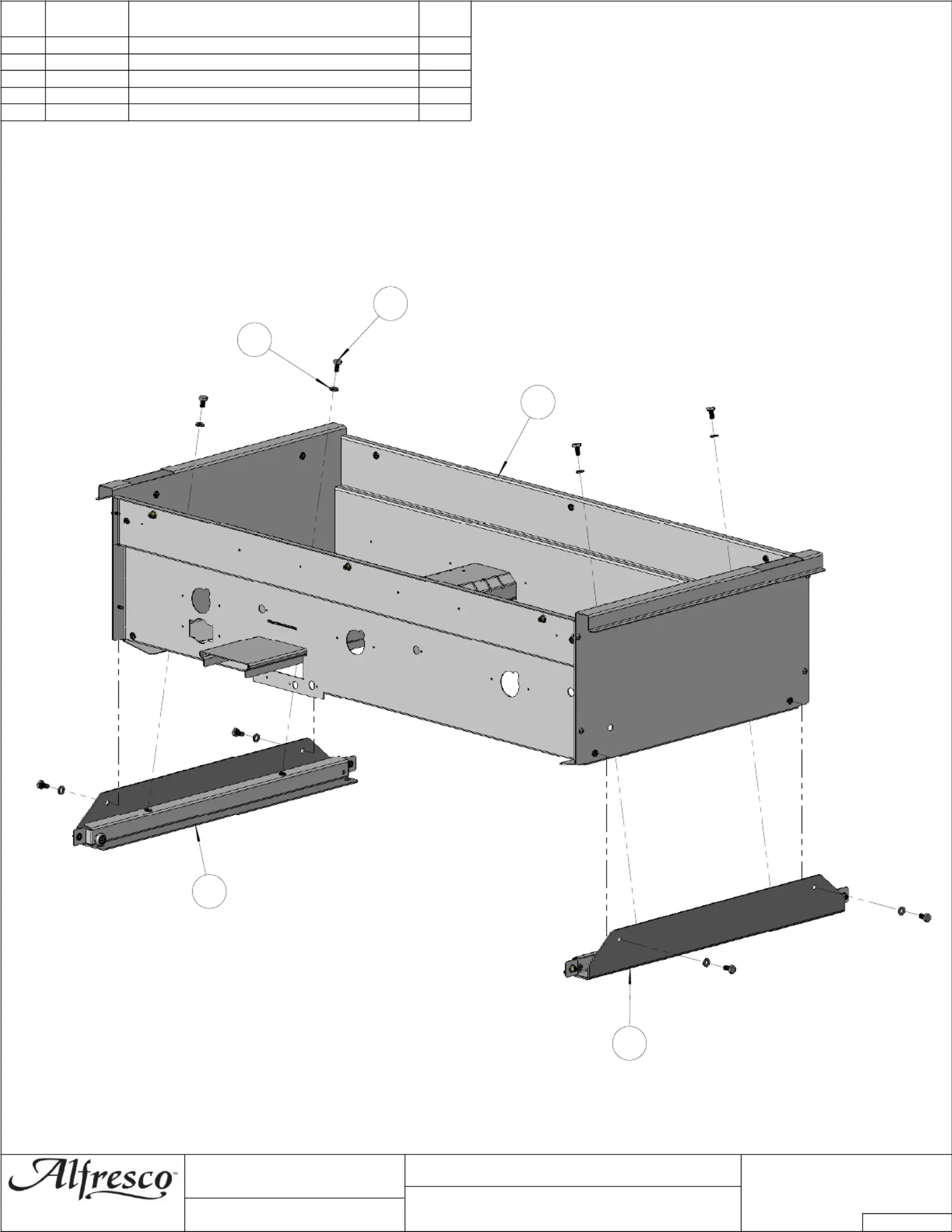 Alfresco™