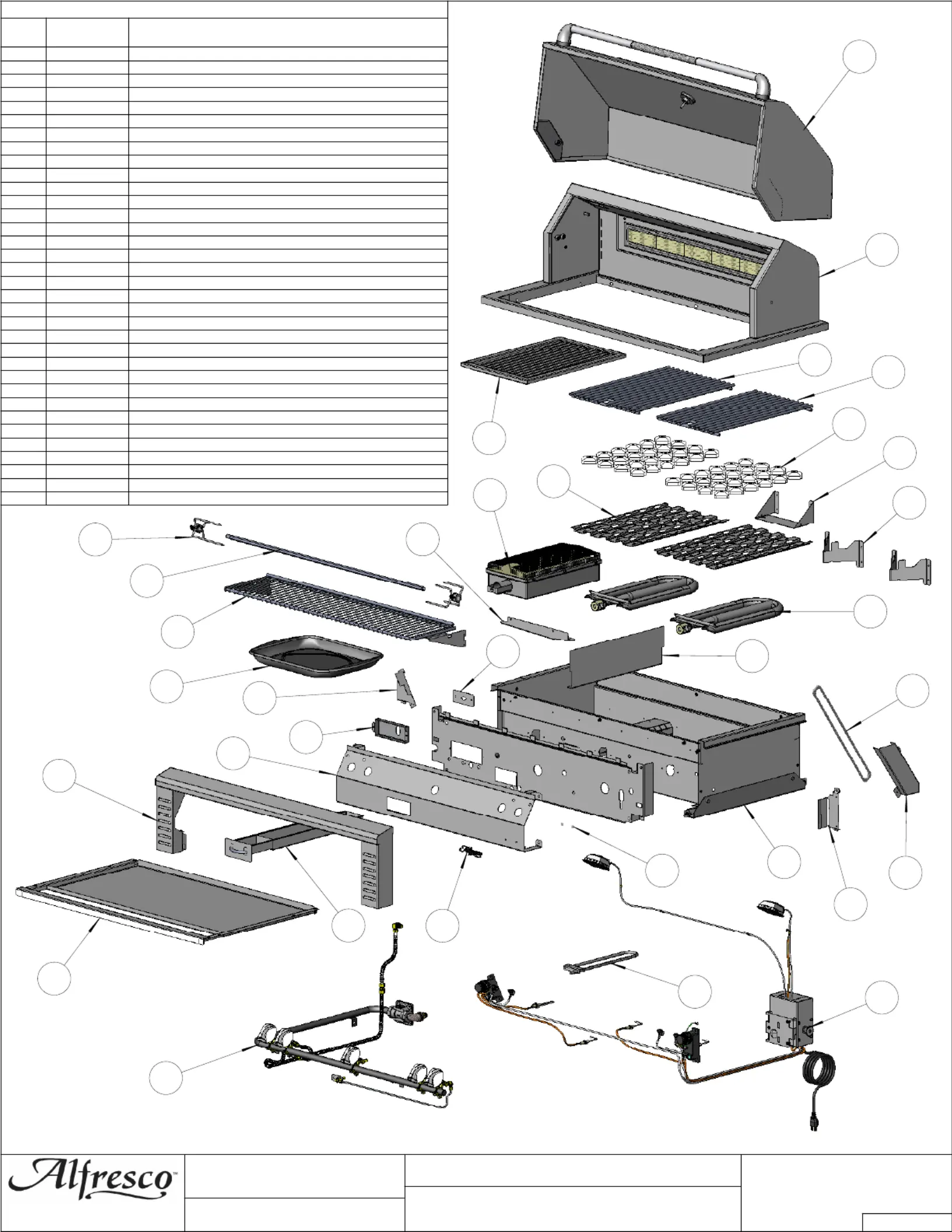 Alfresco™