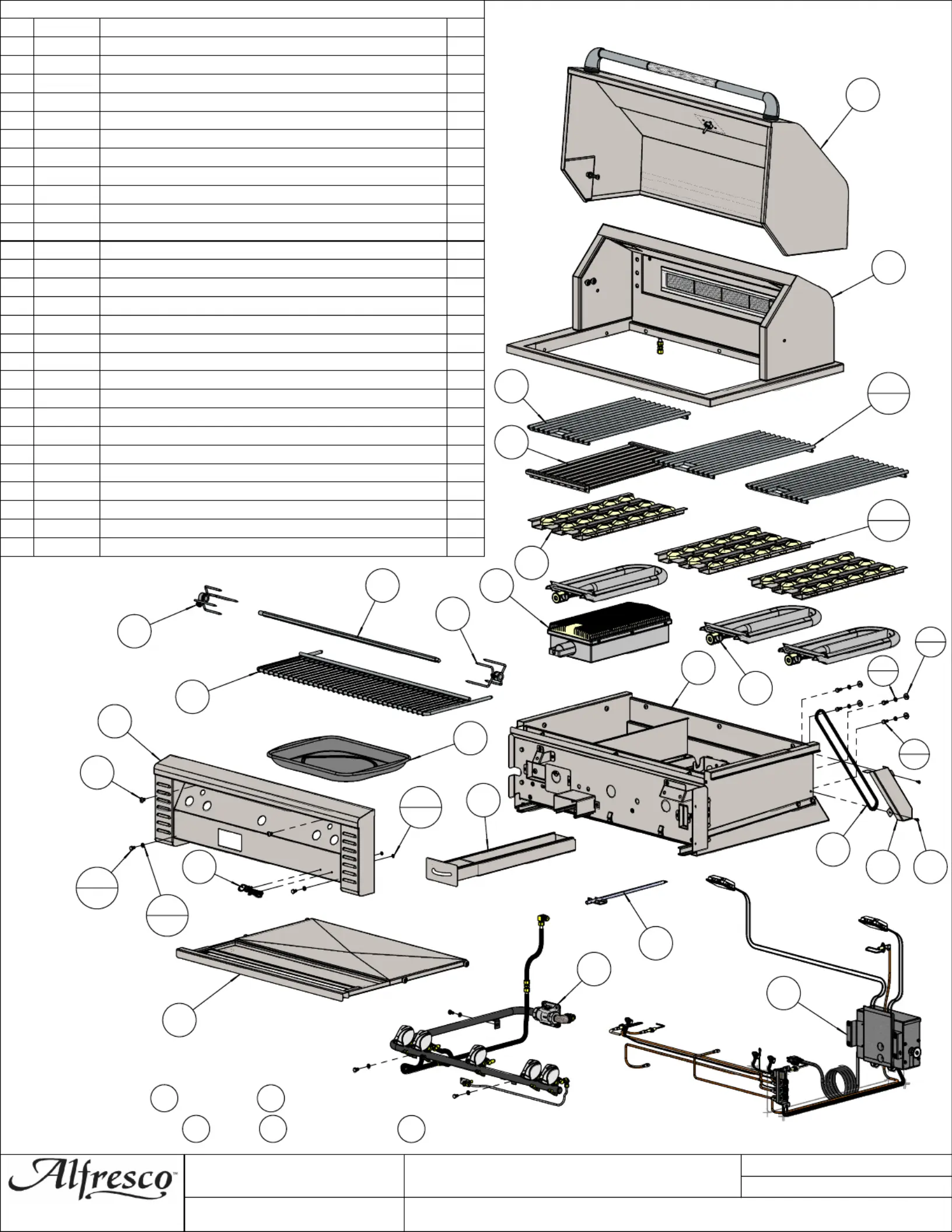 Alfresco™