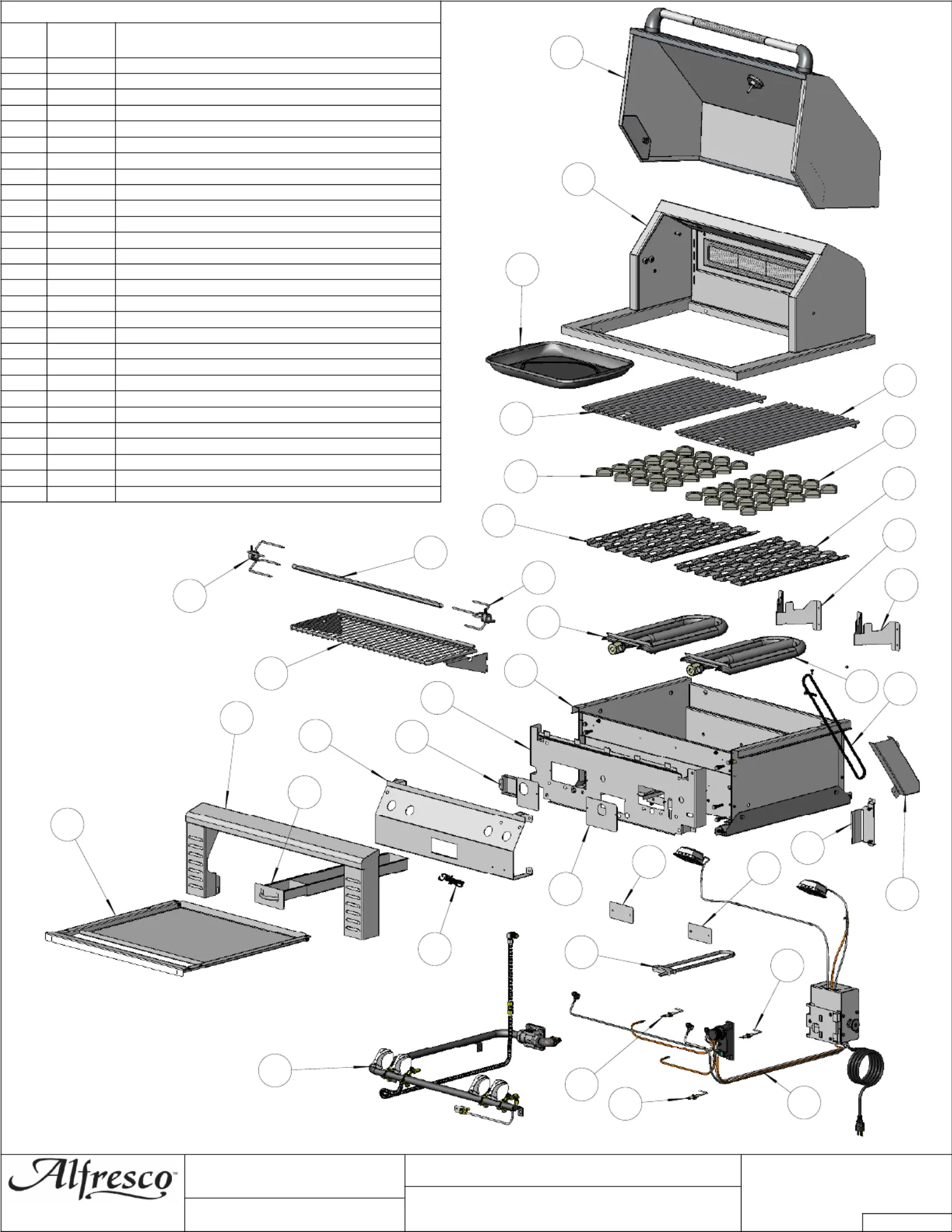 Alfresco™