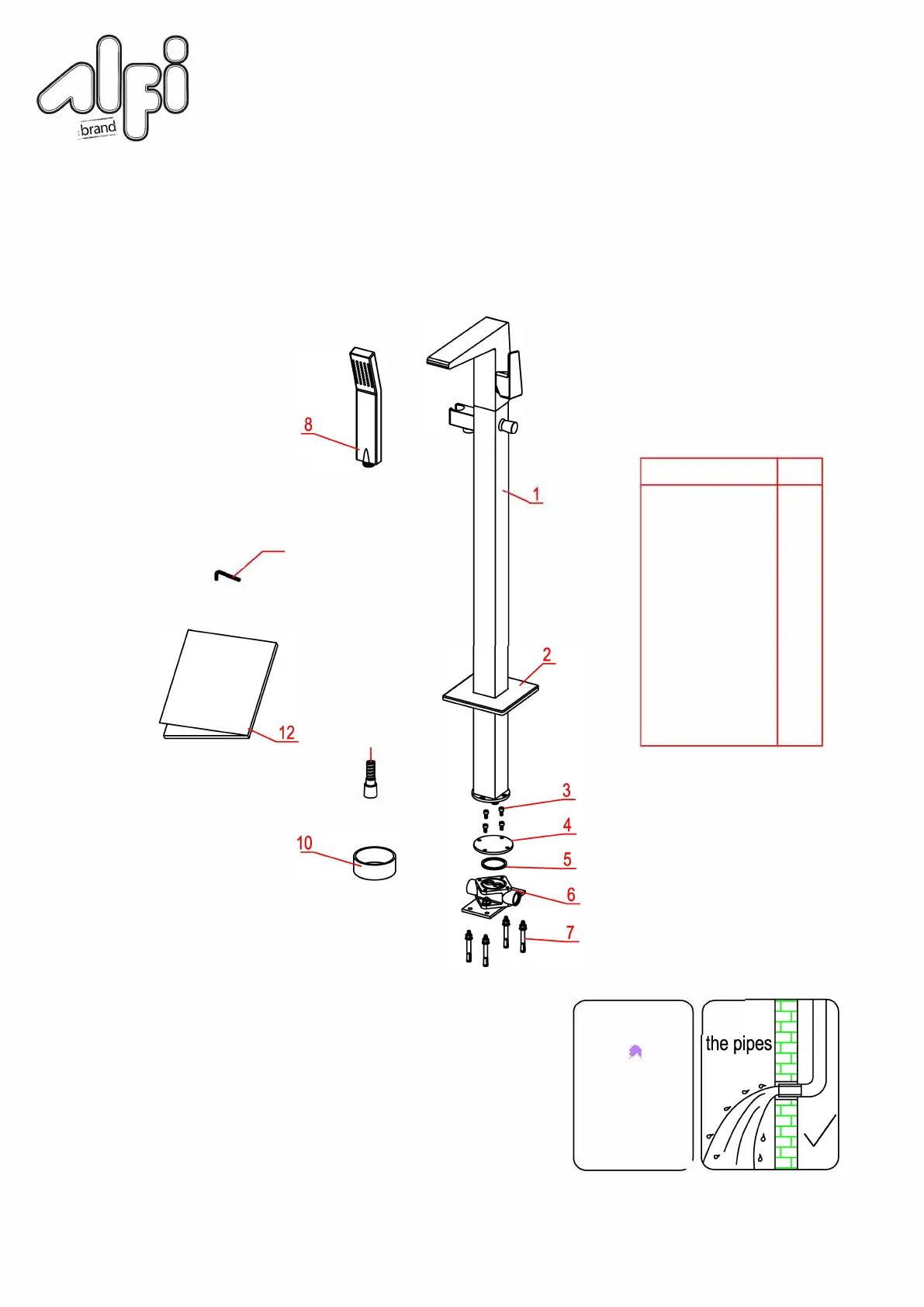 alfi brand

8

1

2

12

3

4

10

5

6

7

the pipes