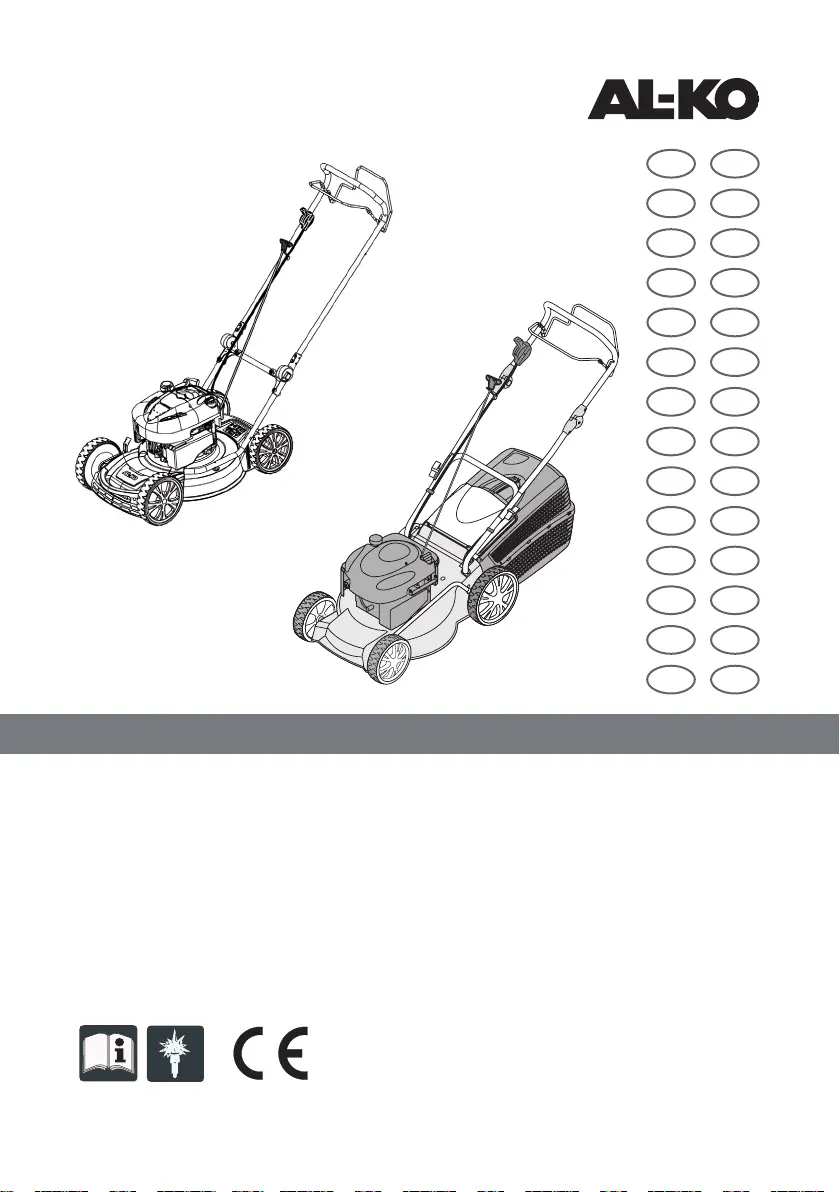 AL-KO

CE