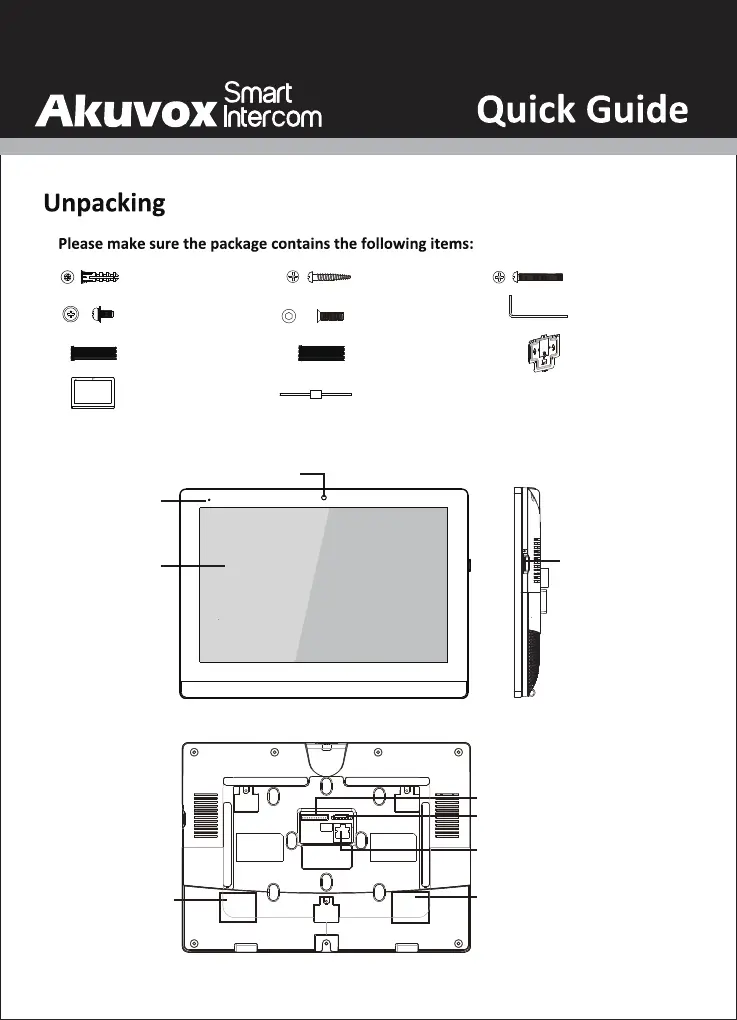 Akuvox Smart Intercom

Quick Guide

Unpacking

Please make sure the package contains the following items: