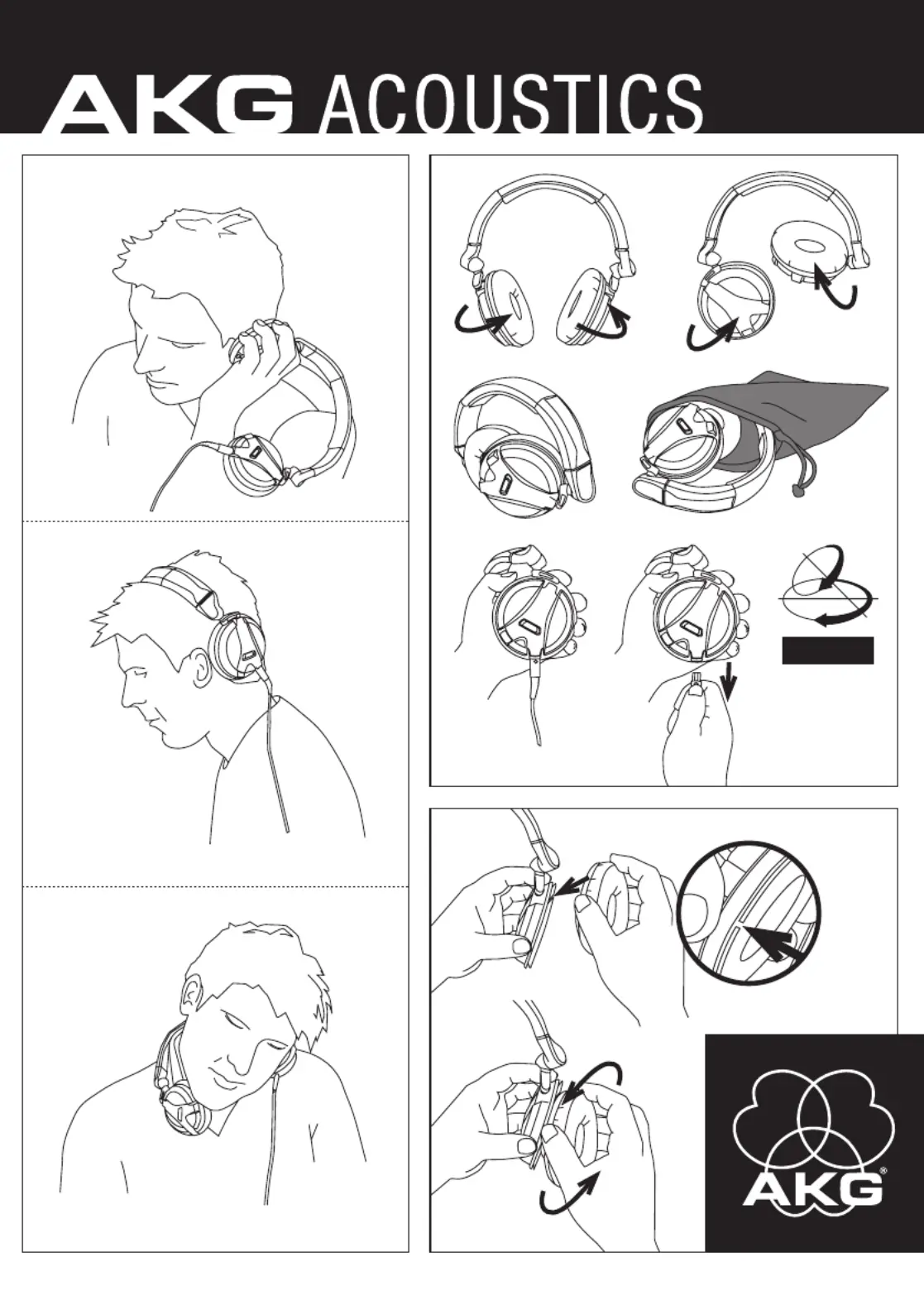 AKG ACOUSTICS

AKG®