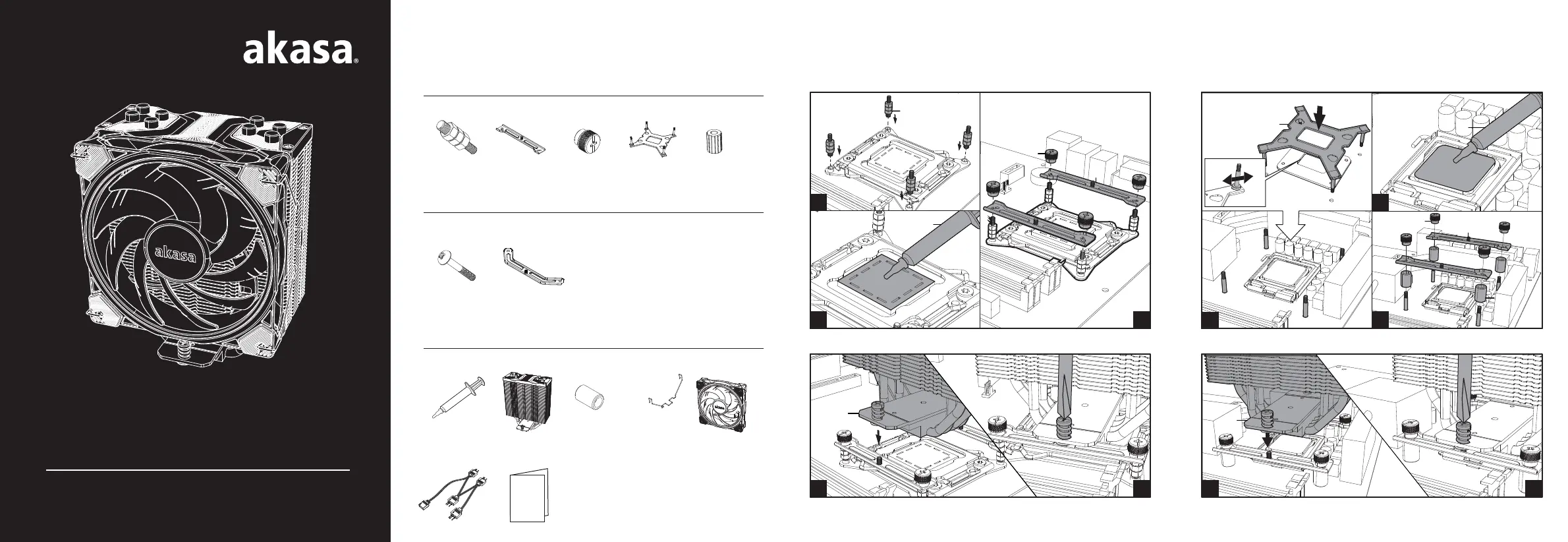 akasa

akasa