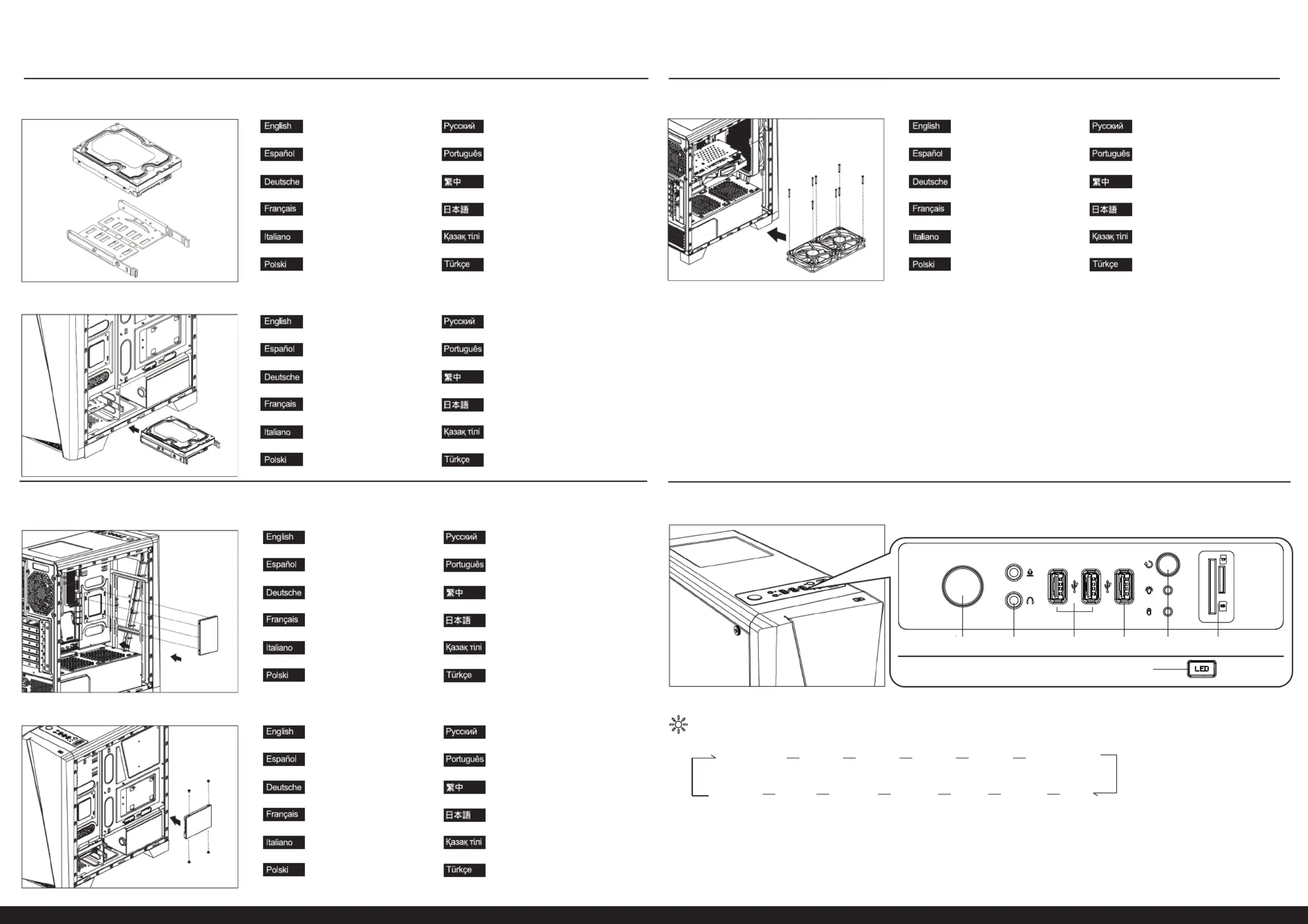 English
Español
Deutsche
Français
Italiano
Polski

Русский
Português
繁中
日本語
Қазақ тілі
Türkçe

English
Español
Deutsche
Français
Italiano
Polski

Русский
Português
繁中
日本語
Қазақ тілі
Türkçe

English
Español
Deutsche
Français
Italiano
Polski

Русский
Português
繁中
日本語
Қазақ тілі
Türkçe

English
Español
Deutsche
Français
Italiano
Polski

Русский
Português
繁中
日本語
Қазақ тілі
Türkçe

English
Español
Deutsche
Français
Italiano
Polski

Русский
Português
繁中
日本語
Қазақ тілі
Türkçe

LED