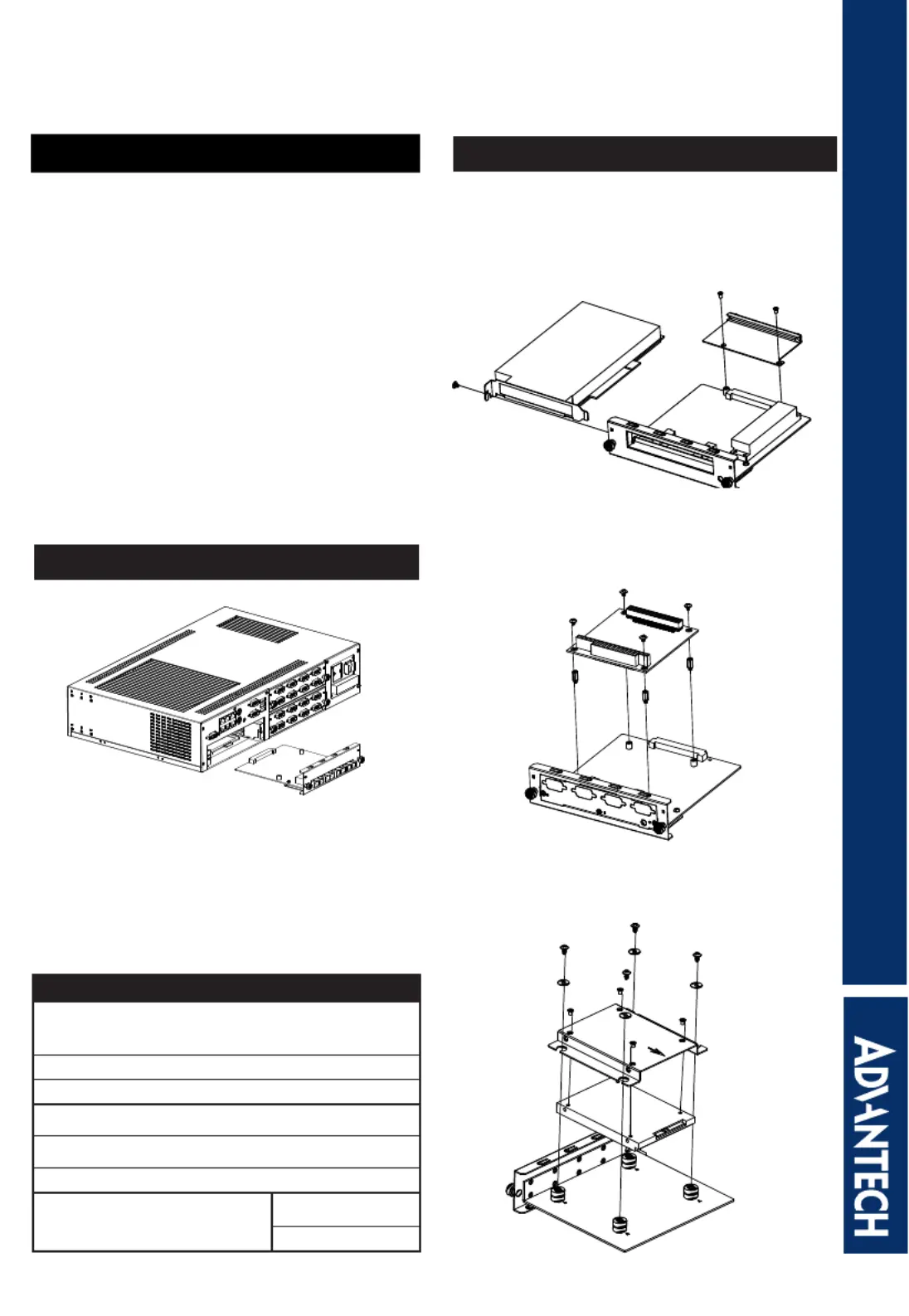 ADVANTECH