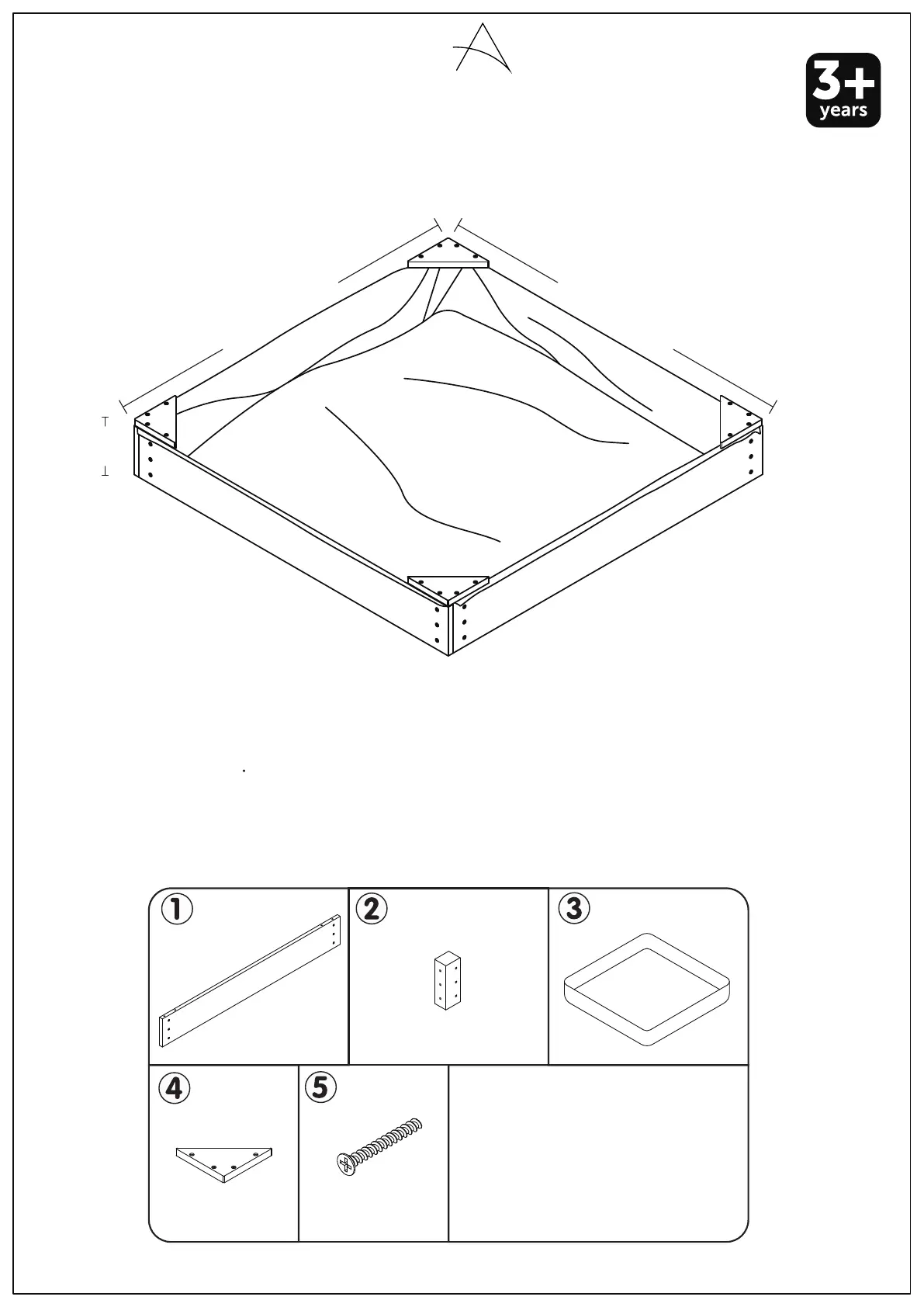 3+
years

1

2

3

4

5