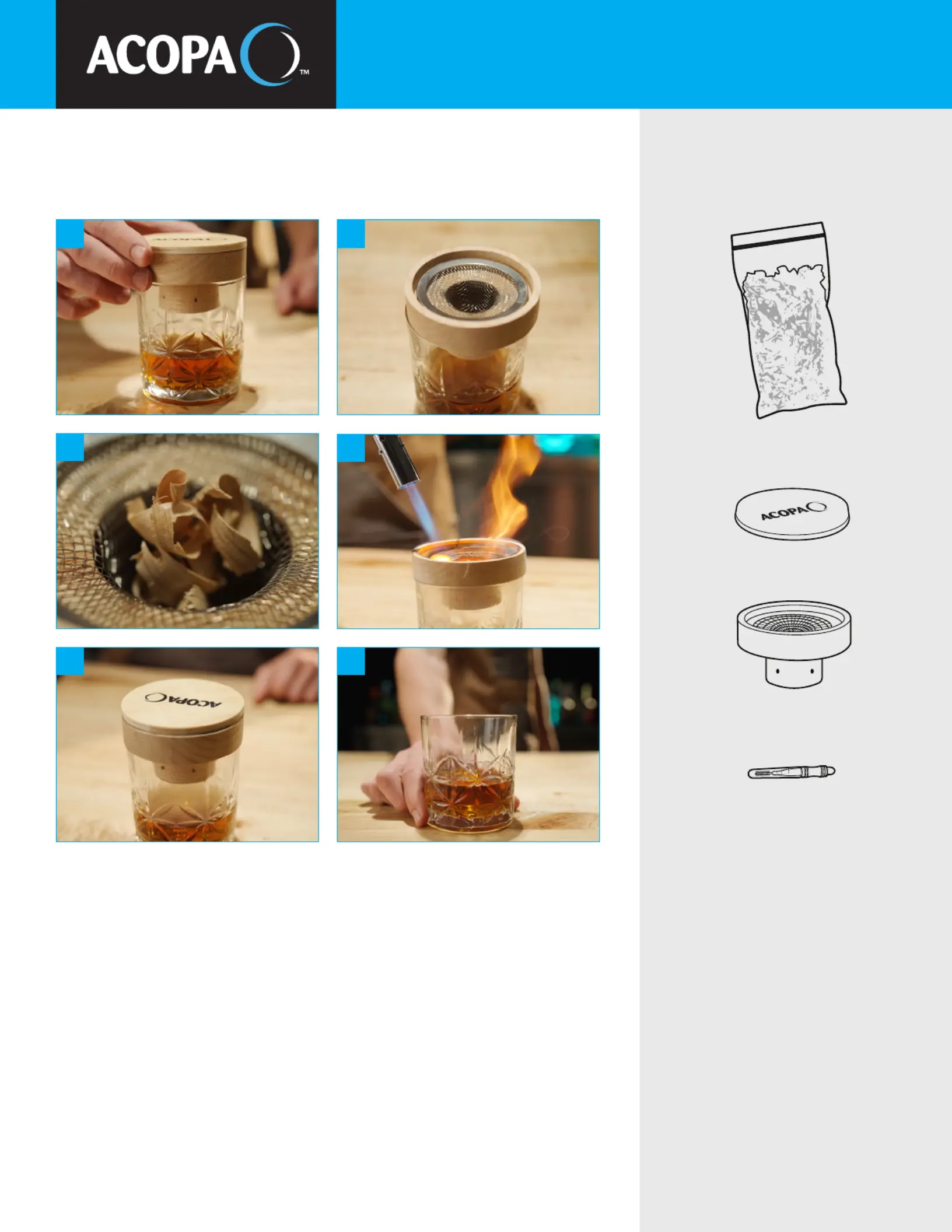 ACOPA™

ACOPA

ACOPA

ACOPA