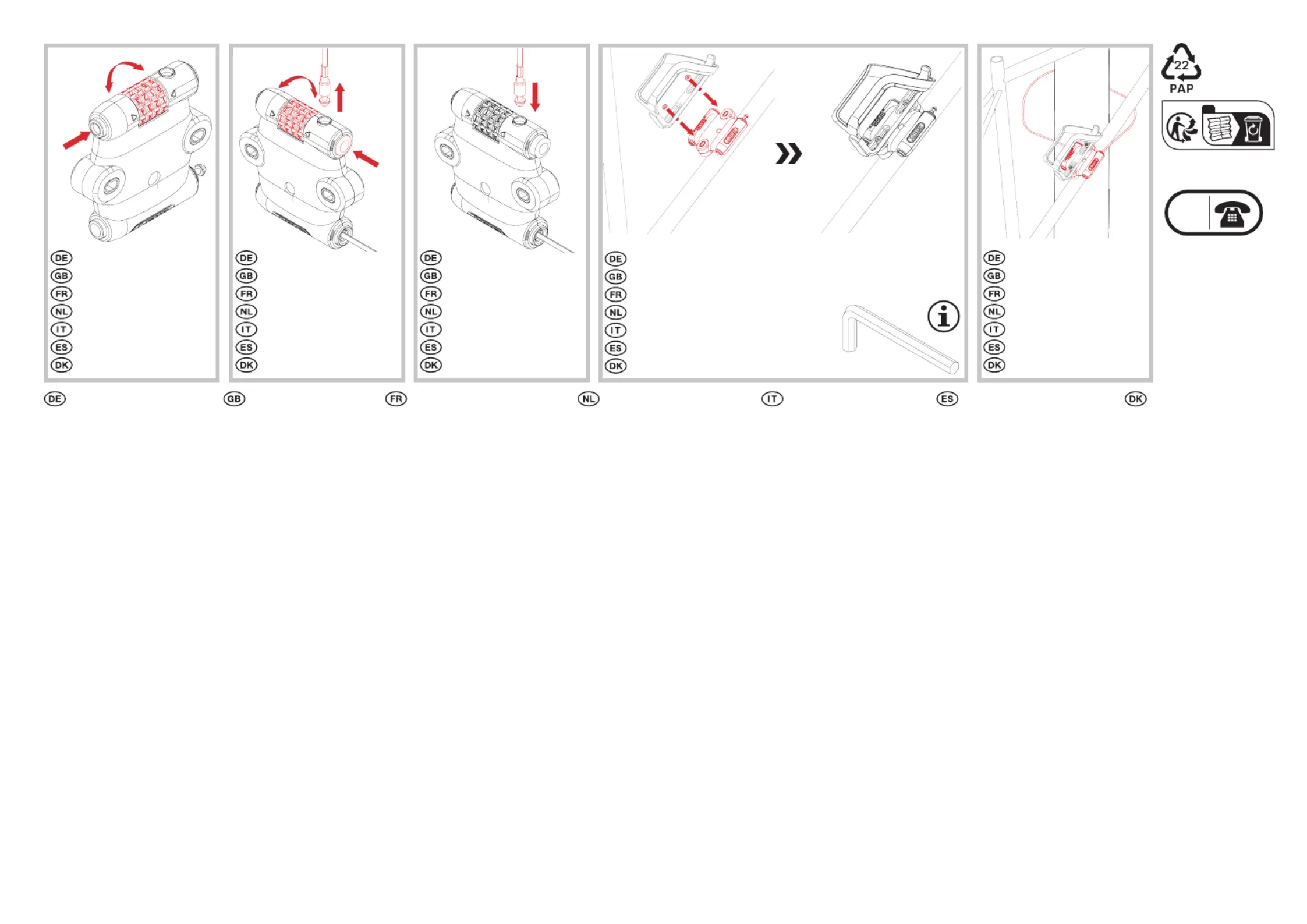 DE
GB
FR
NL
IT
ES
DK

DE
GB
FR
NL
IT
ES
DK

DE
GB
FR
NL
IT
ES
DK

DE
GB
FR
NL
IT
ES
DK

DE
GB
FR
NL
IT
ES
DK

22
PAP

DE GB FR NL IT ES DK