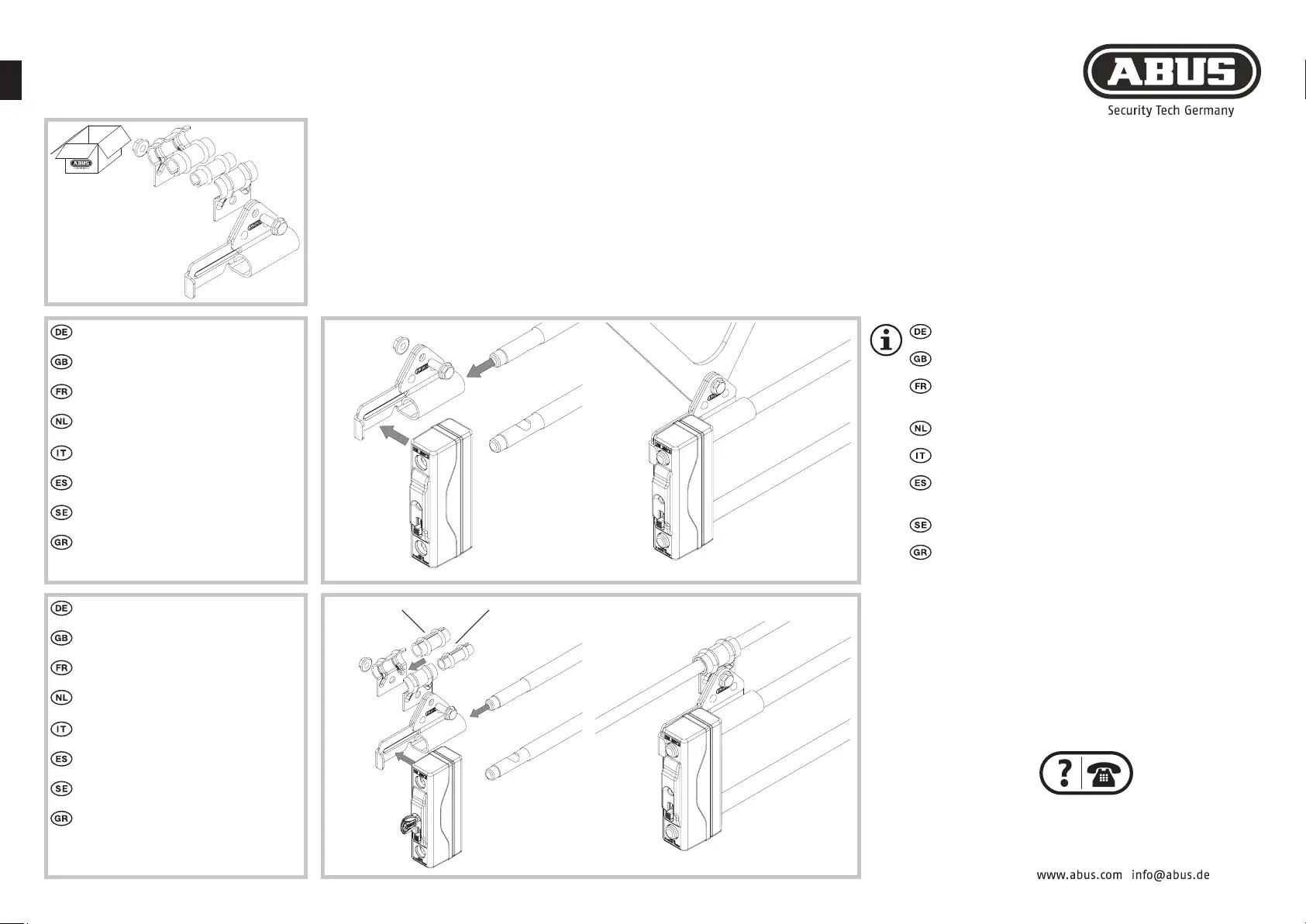 ABUS
Security Tech Germany

ABUS

DE
GB
FR
NL
IT
ES
SE
GR

DE
GB
FR
NL
IT
ES
SE
GR

DE
GB
FR
NL
IT
ES
SE
GR

www.abus.com info@abus.de