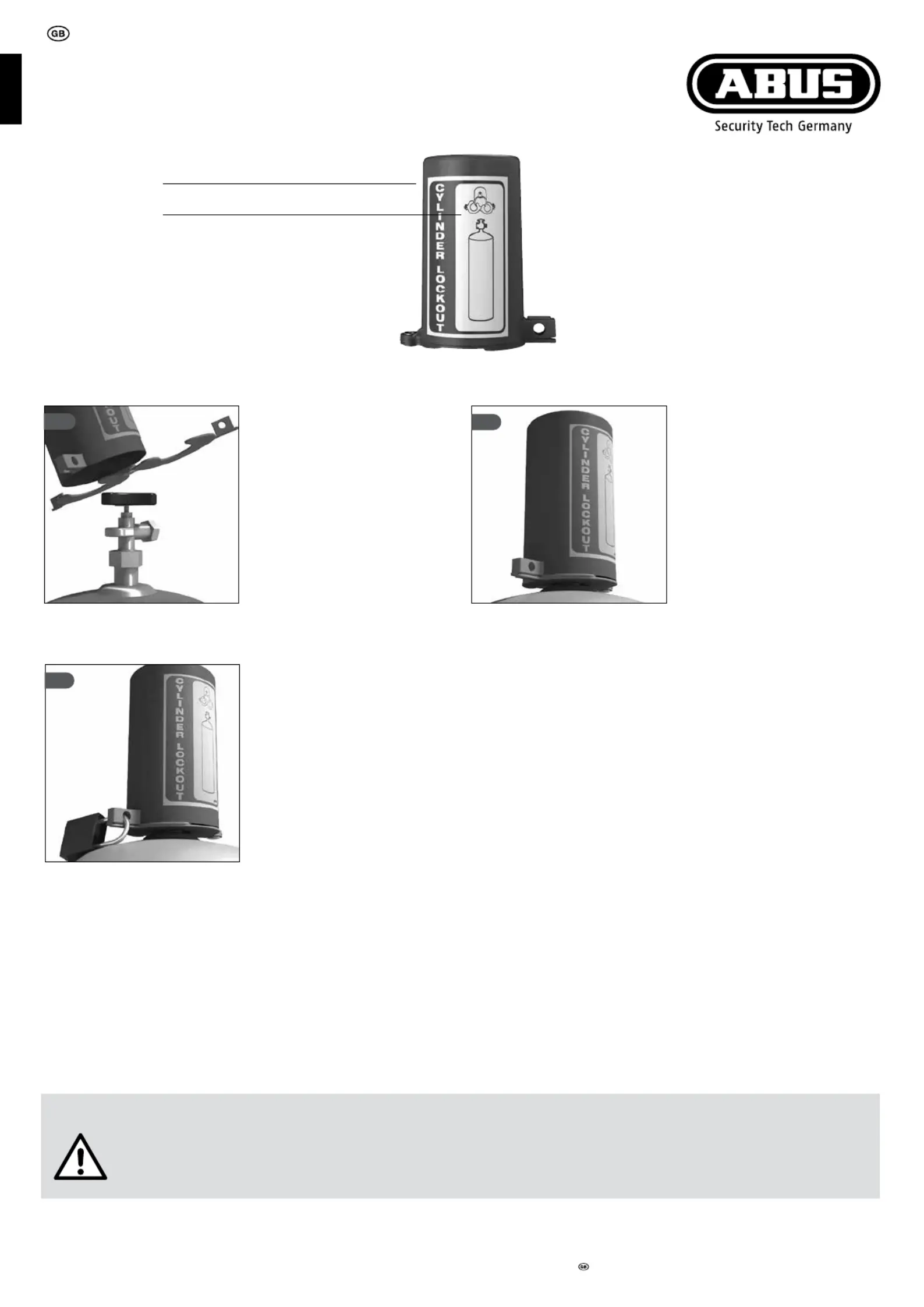 GB

ABUS
Security Tech Germany

CYLINDER LOCKOUT

OUT

CYLINDER LOCKOUT

CYLINDER LOCKOUT

GB