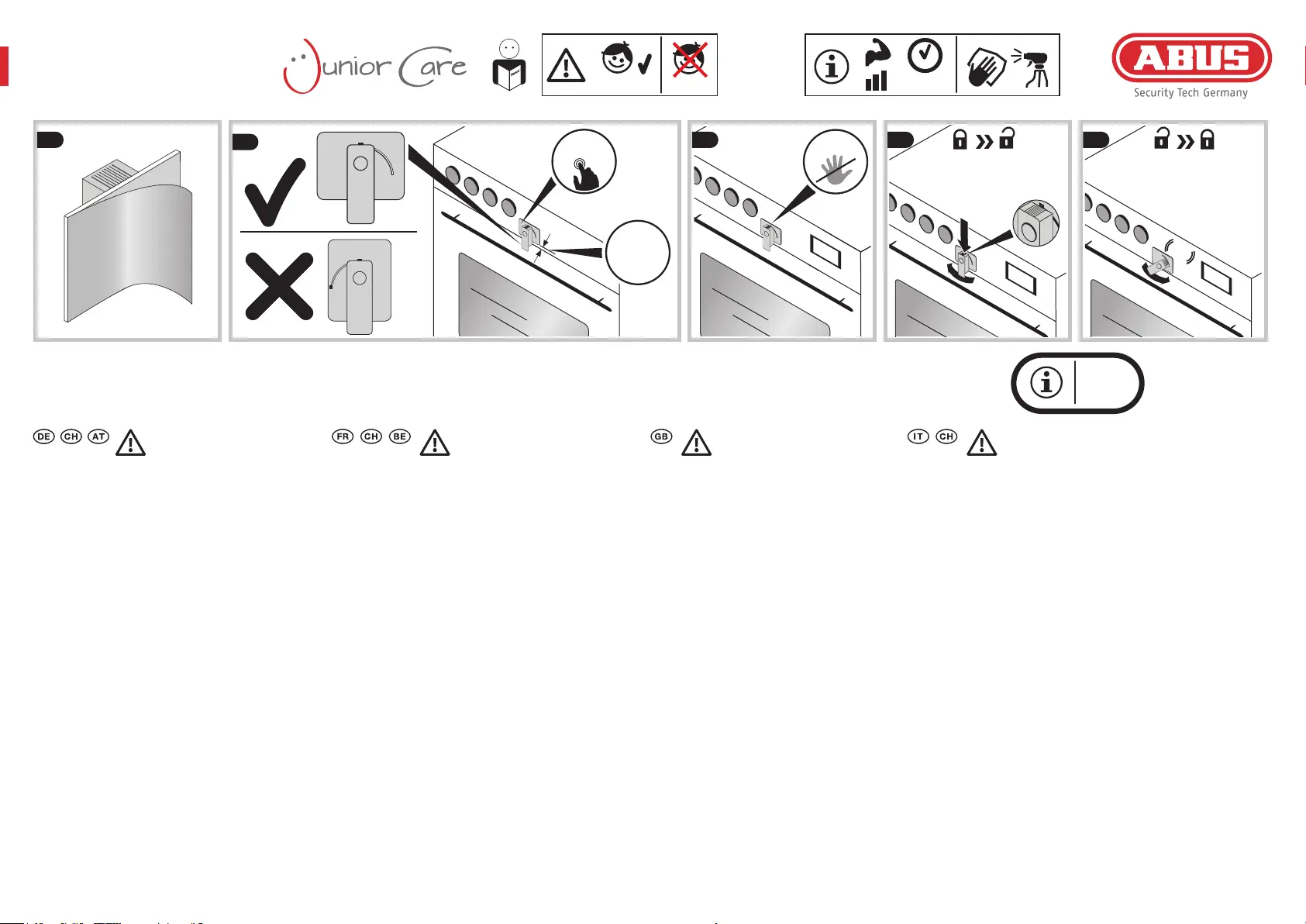 Junior Care

ABUS
Security Tech Germany

DE CH AT

FR CH BE

GB

IT CH