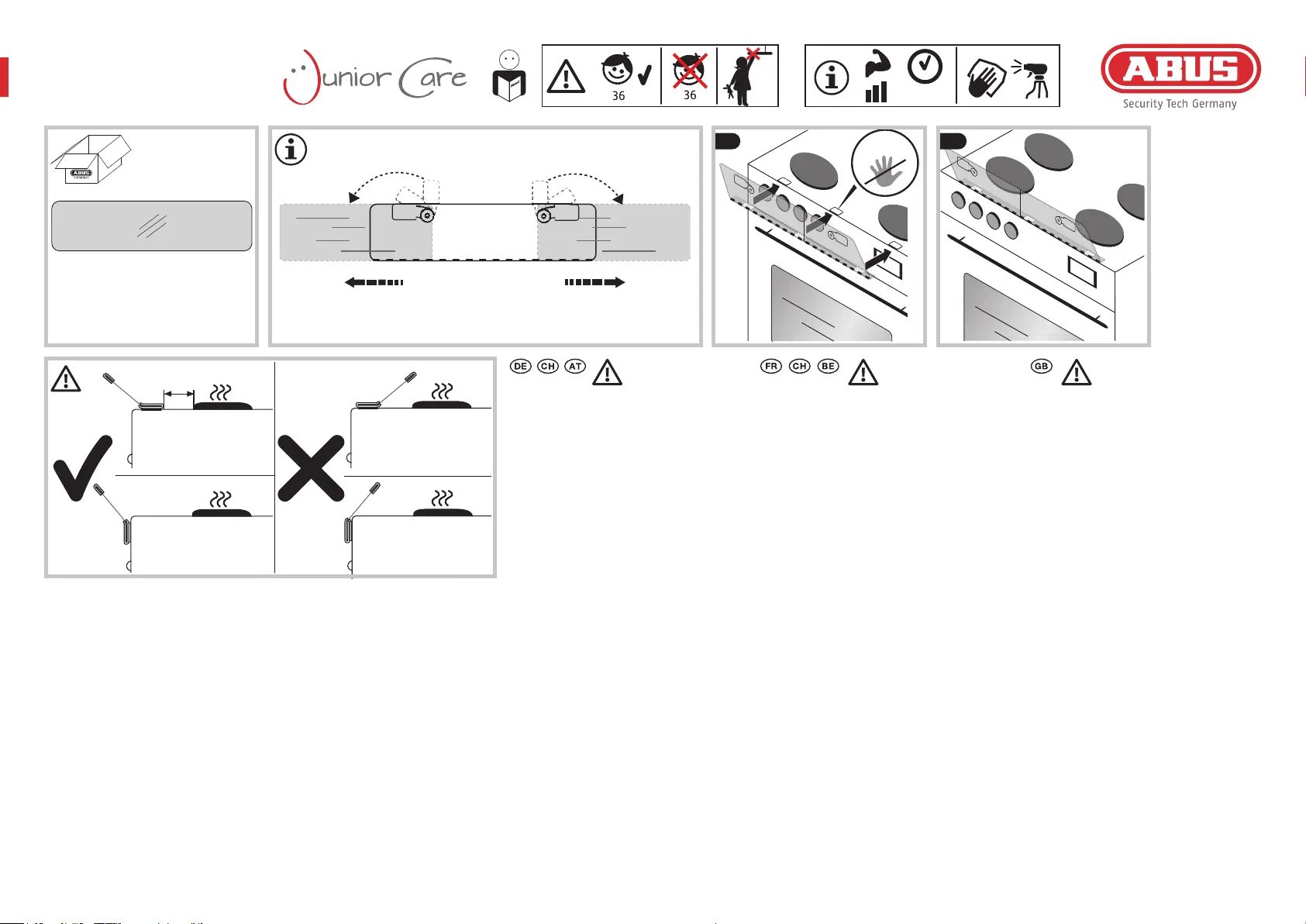 Junior Care

36

36

ABUS
Security Tech Germany

ABUS

DE CH AT

FR CH BE

GB