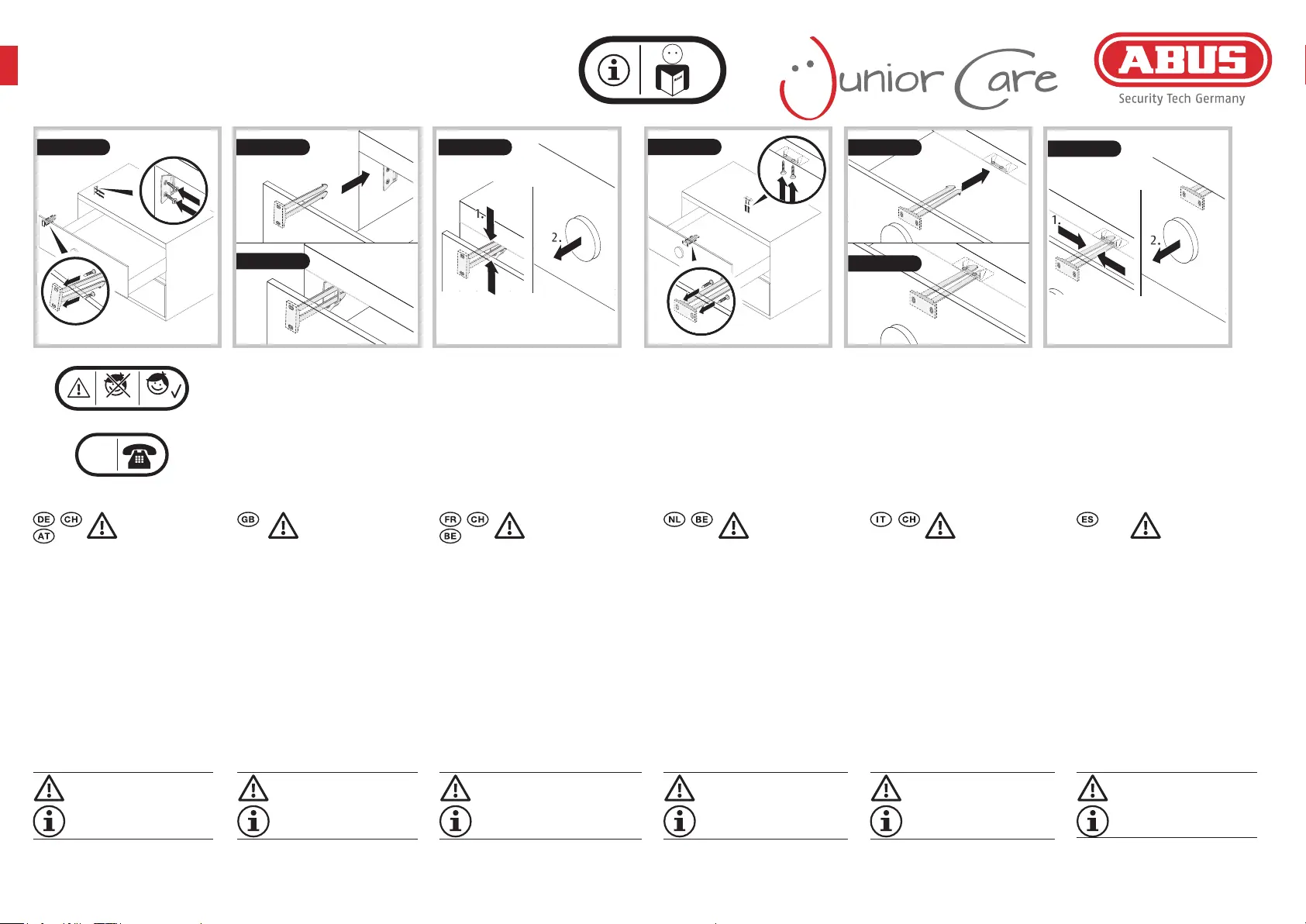 Junior Care

ABUS

Security Tech Germany

1.

2.

1.

2.

DE CH AT

GB

FR CH BE

NL BE

IT CH

ES