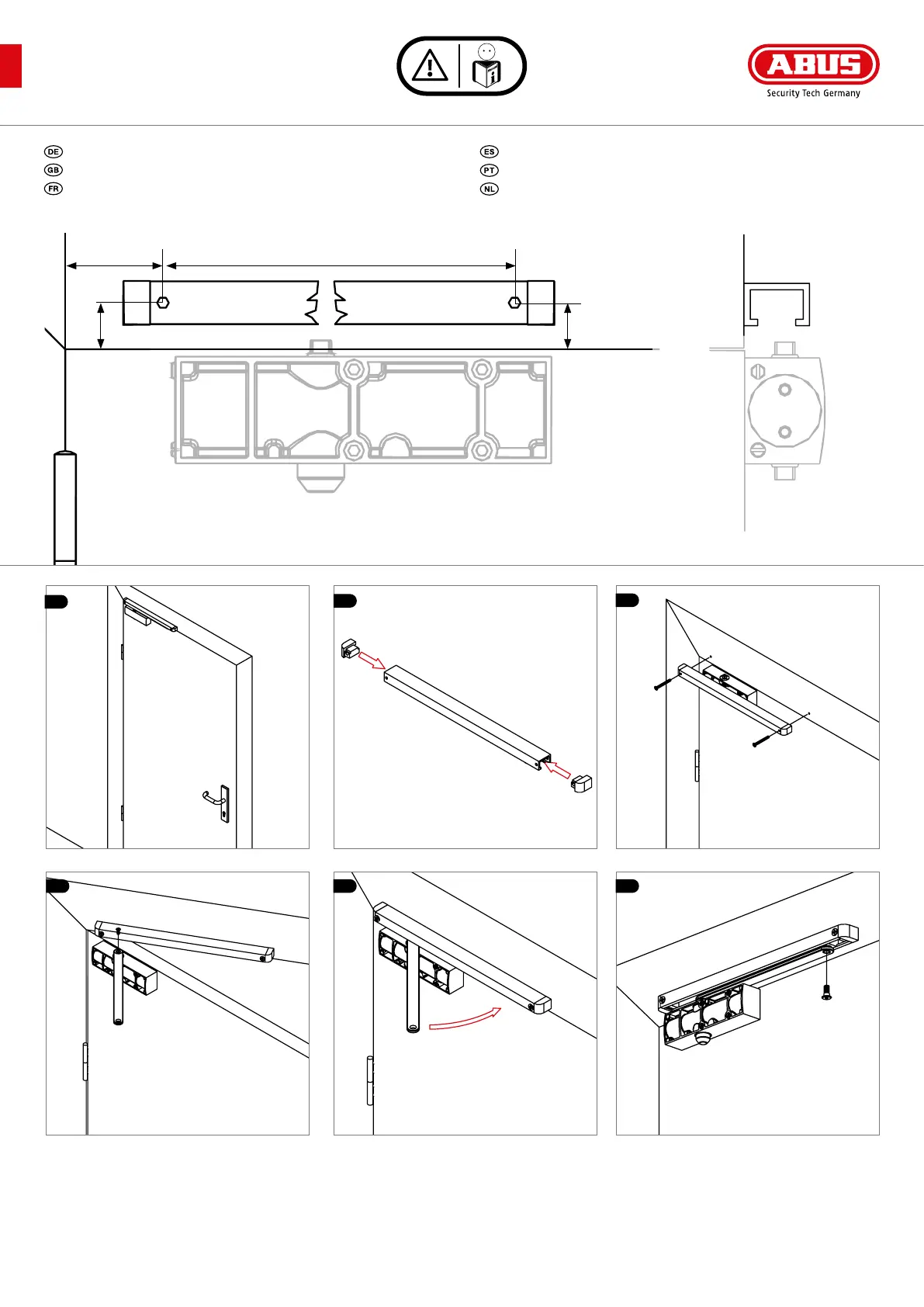 ABUS
Security Tech Germany

DE
GB
FR

ES
PT
NL