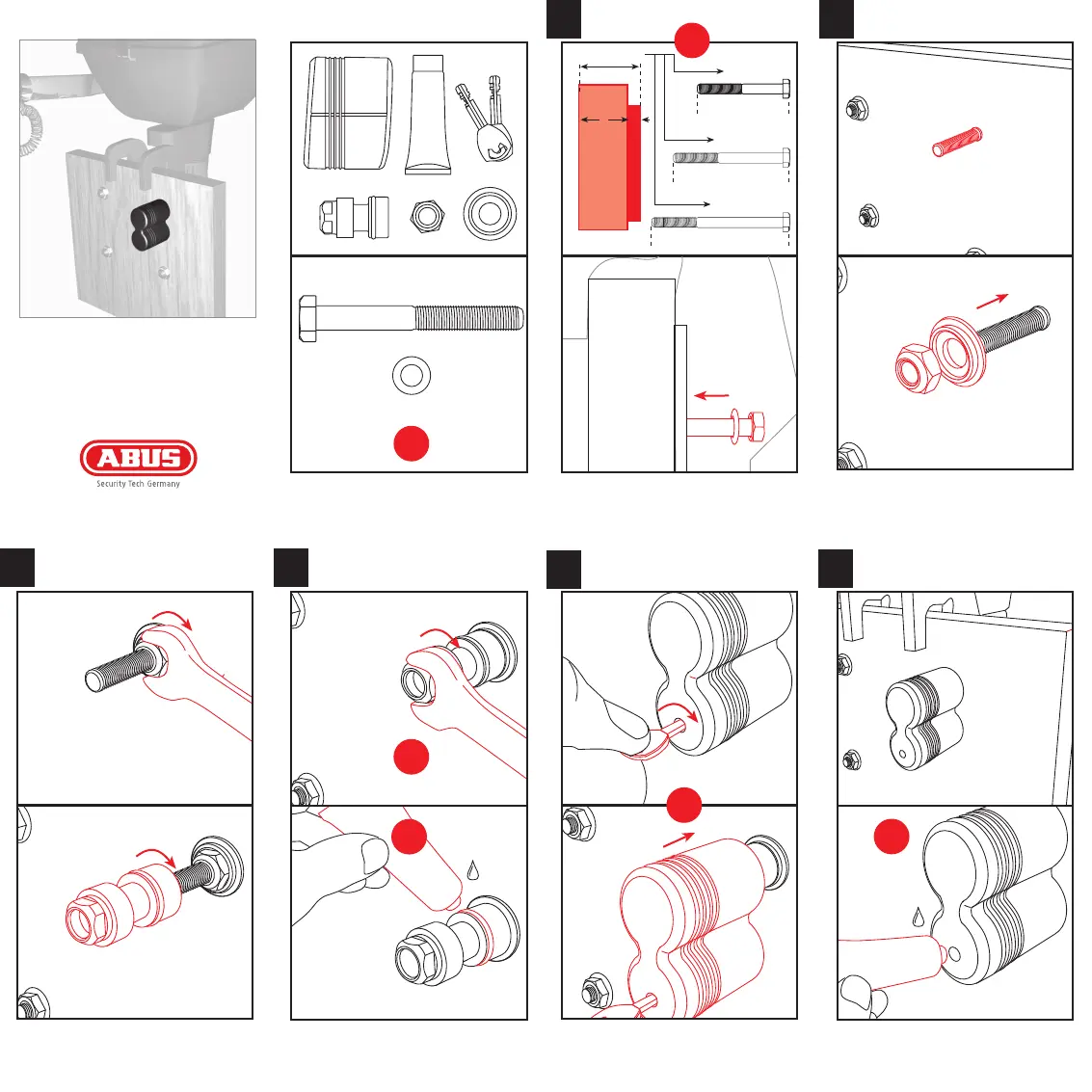 ABUS
Security Tech Germany