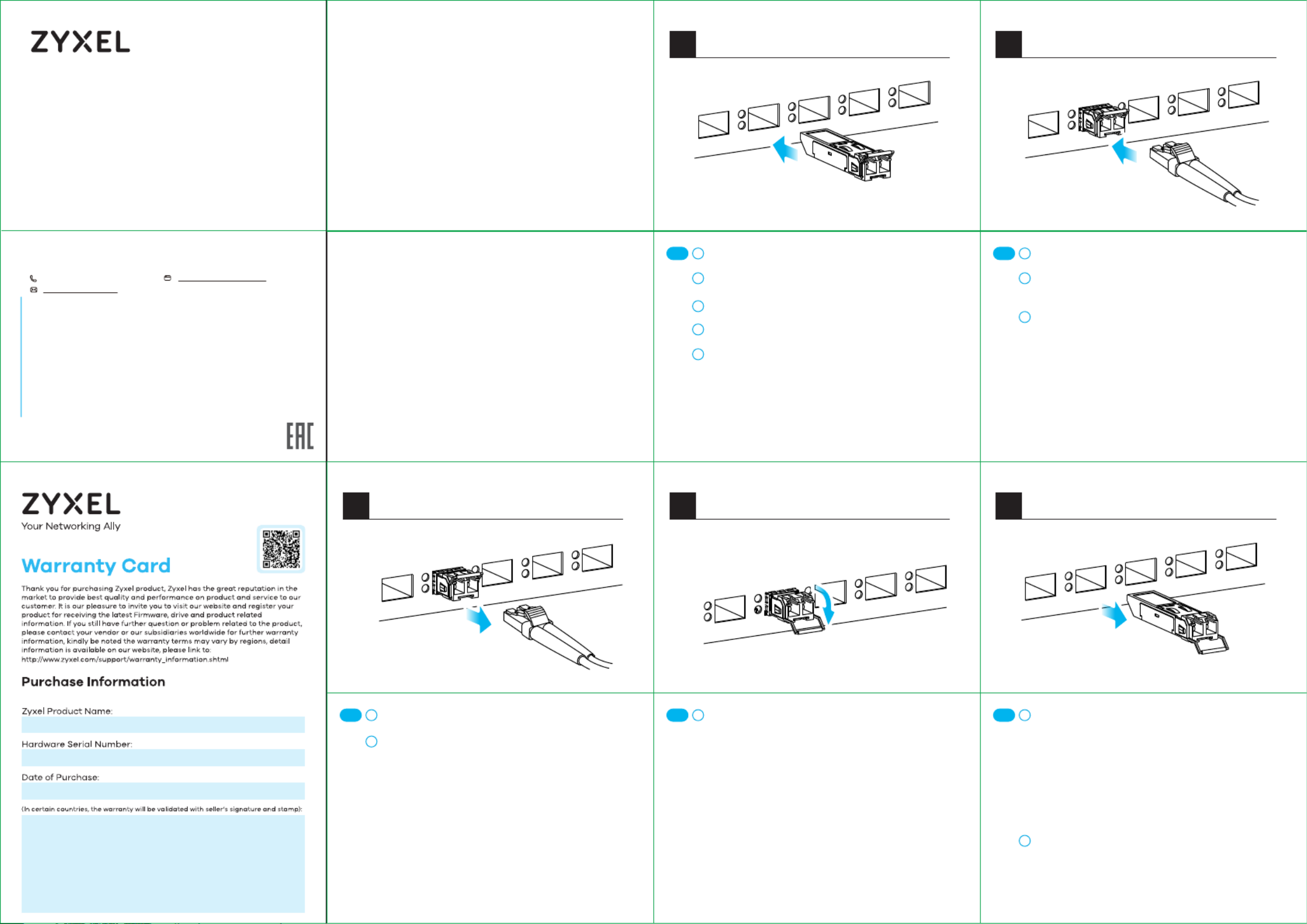 ZYXEL

EAC

ZYXEL
Your Networking Ally

Warranty Card

Thank you for purchasing Zyxel product, Zyxel has the great reputation in the market to provide best quality and performance on product and service to our customer. It is our pleasure to invite you to visit our website and register your product for receiving the latest Firmware, drive and product related information. If you still have further question or problem related to the product, please contact your vendor or our subsidiaries worldwide for further warranty information, kindly be noted the warranty terms may vary by regions, detail information is available on our website, please link to: http://www.zyxel.com/support/warranty_information.shtml

Purchase Information

Zyxel Product Name:

Hardware Serial Number:

Date of Purchase:

(In certain countries, the warranty will be validated with seller's signature and stamp):