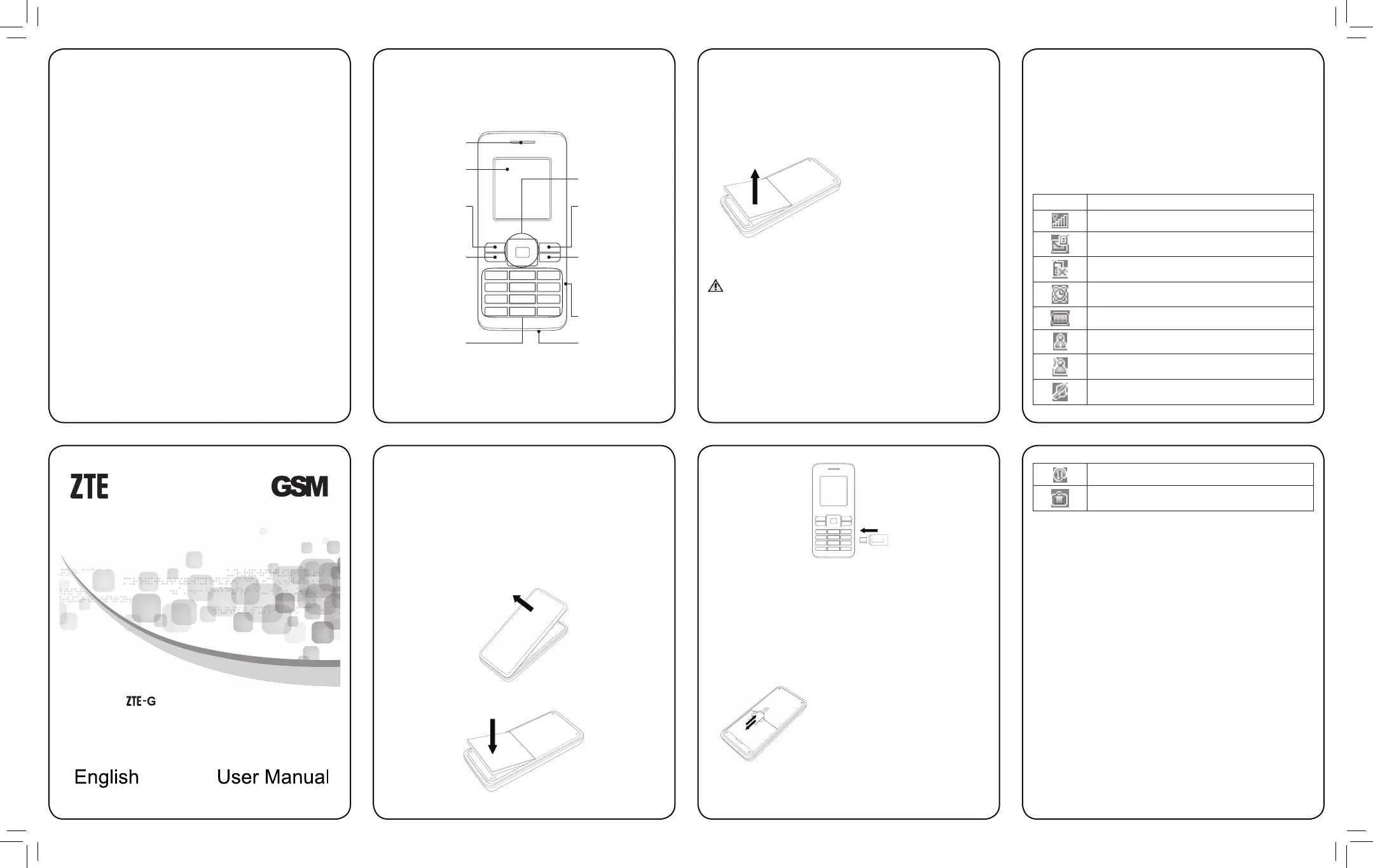 ZTE

GSM

ZTE-G

English

User Manual