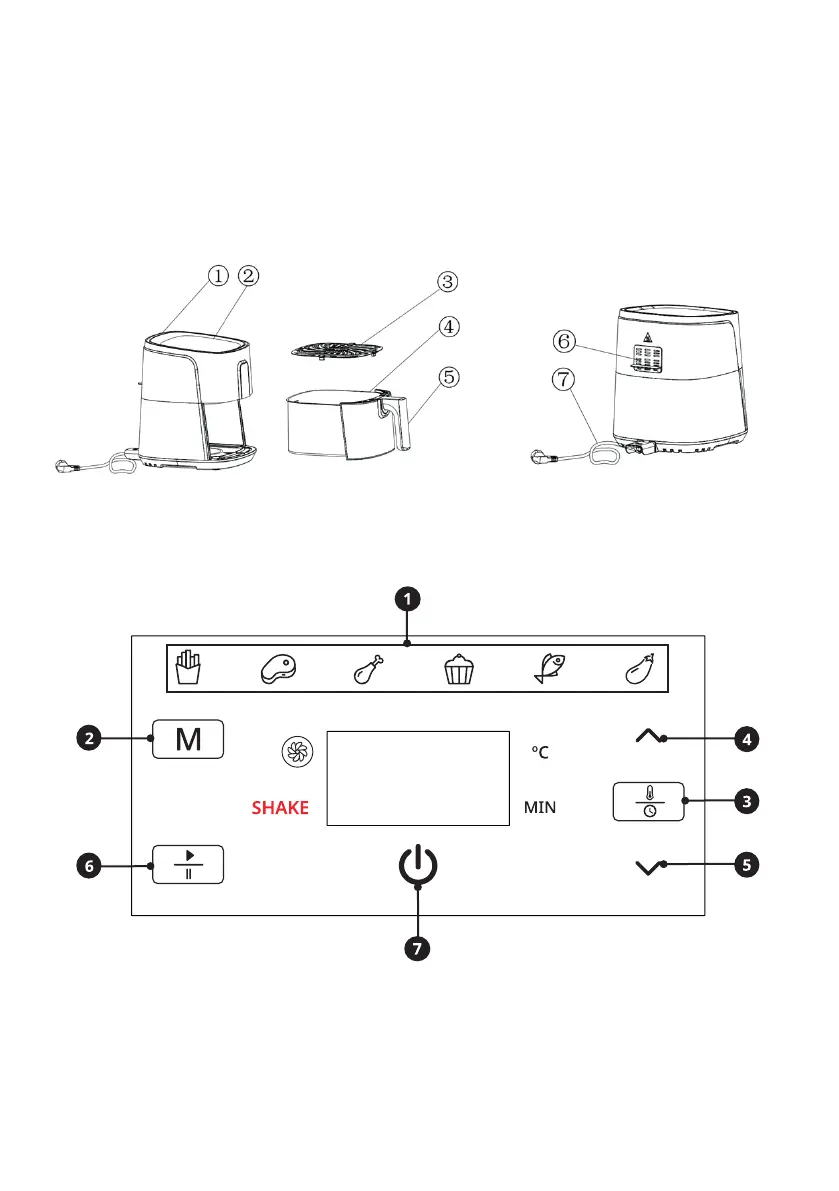 ① ② ③ ④ ⑤

⑥ ⑦

1

2 M

°C

4

SHAKE

MIN

3

6

5

7