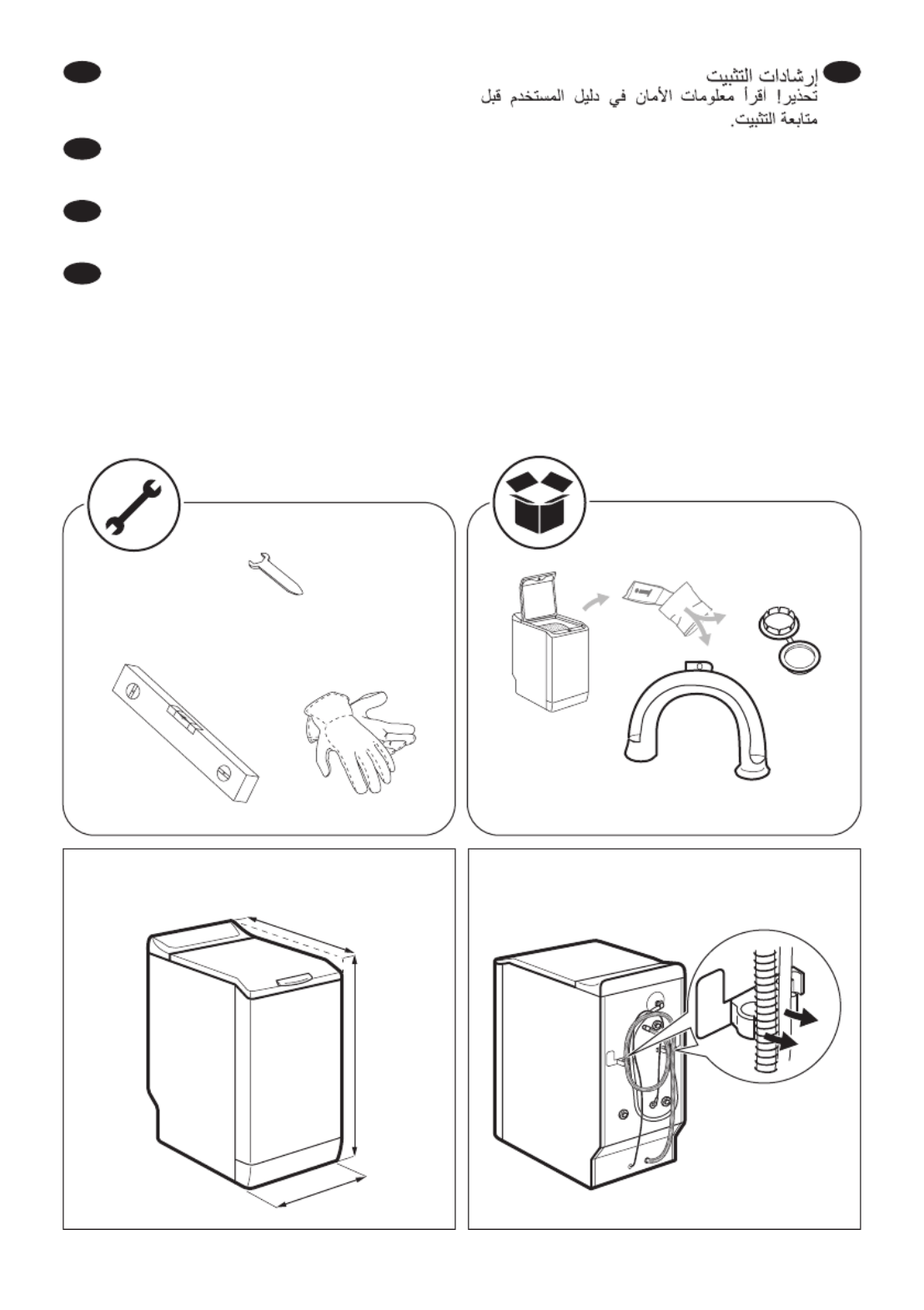 إرشادات التثبيت
تحذير! اقرأ معلومات الأمان في دليل المستخدم قبل متابعة التثبيت.