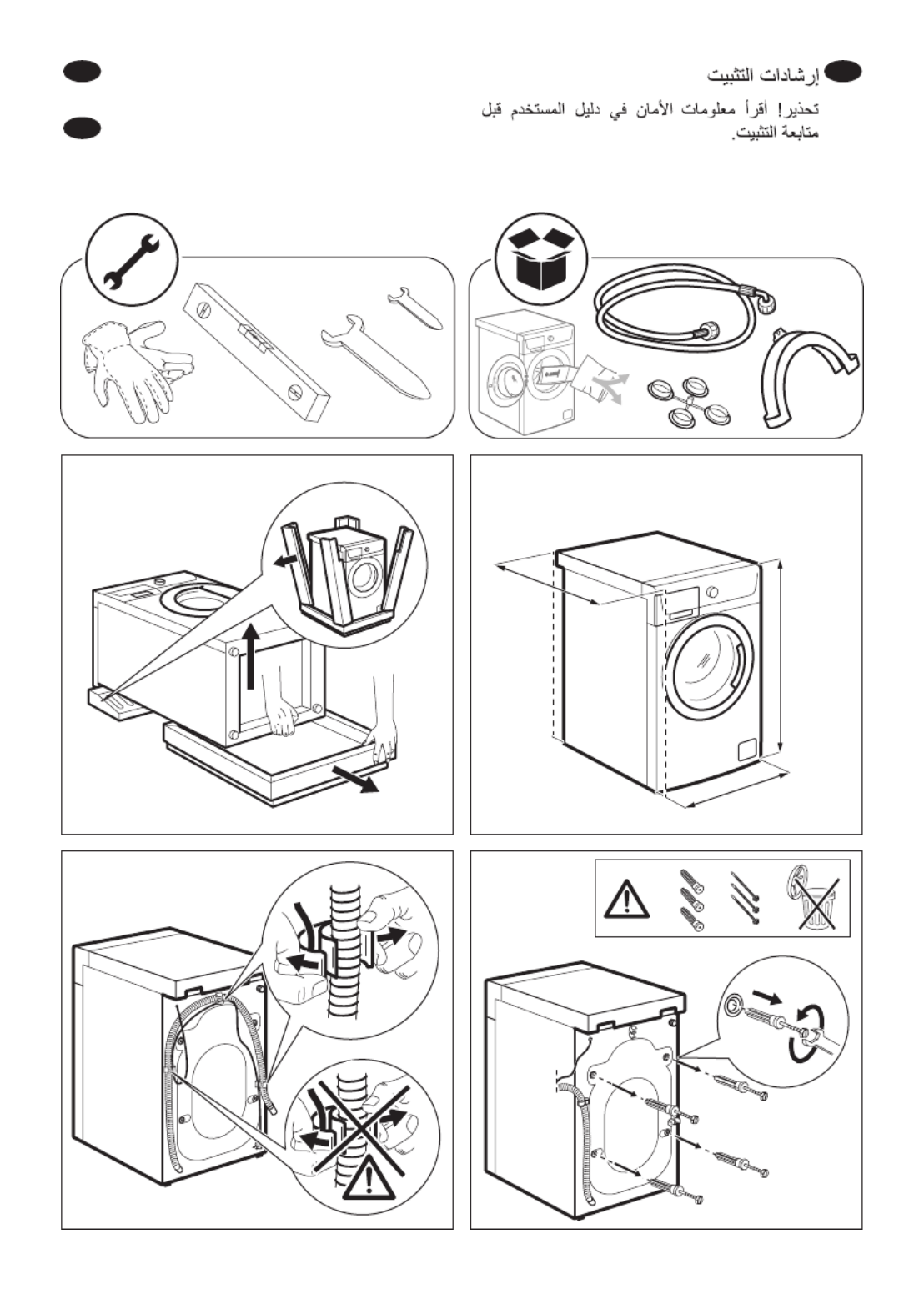 إرشادات التثبيت

تحذير! اقرأ معلومات الأمان في دليل المستخدم قبل متابعة التثبيت.