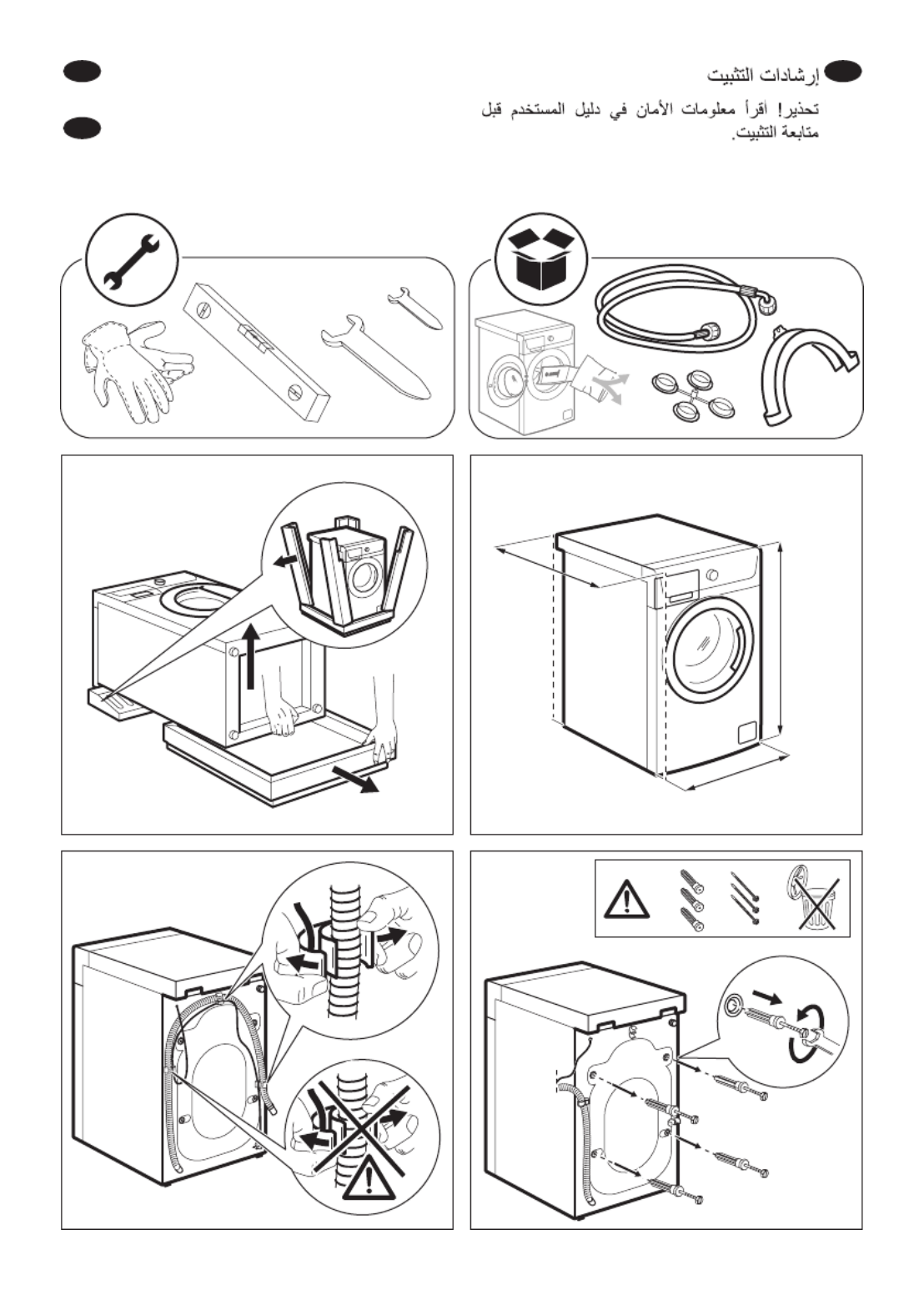 إرشادات التثبيت

تحذير! اقرأ معلومات الأمان في دليل المستخدم قبل متابعة التثبيت.