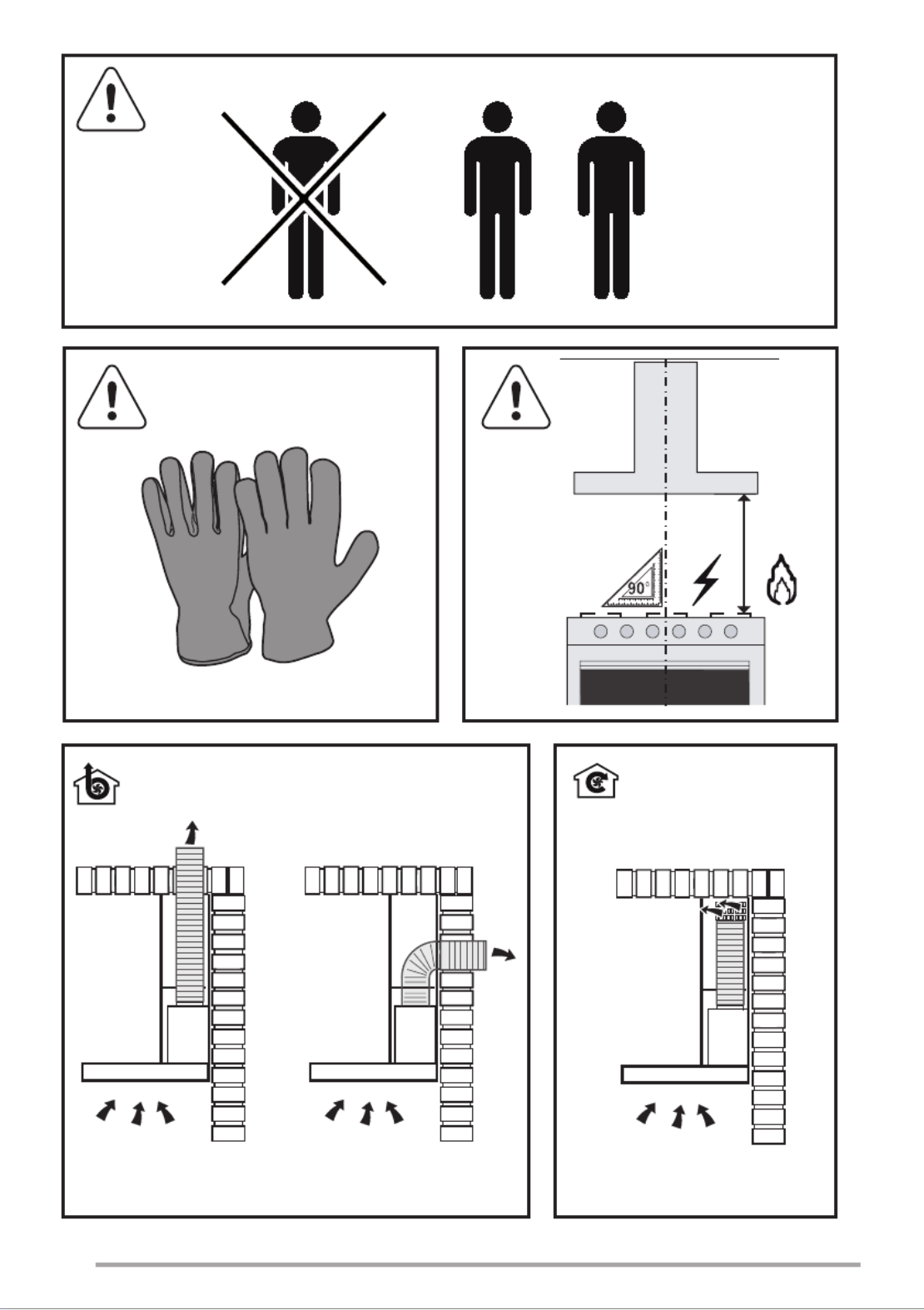 90°